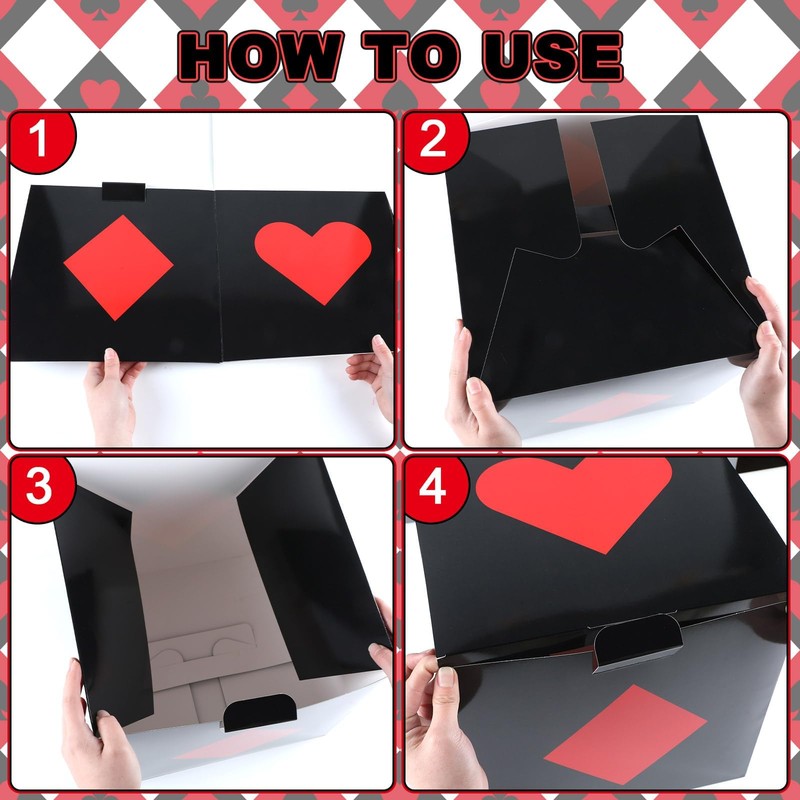 HOW TO USE

1

2

3

4