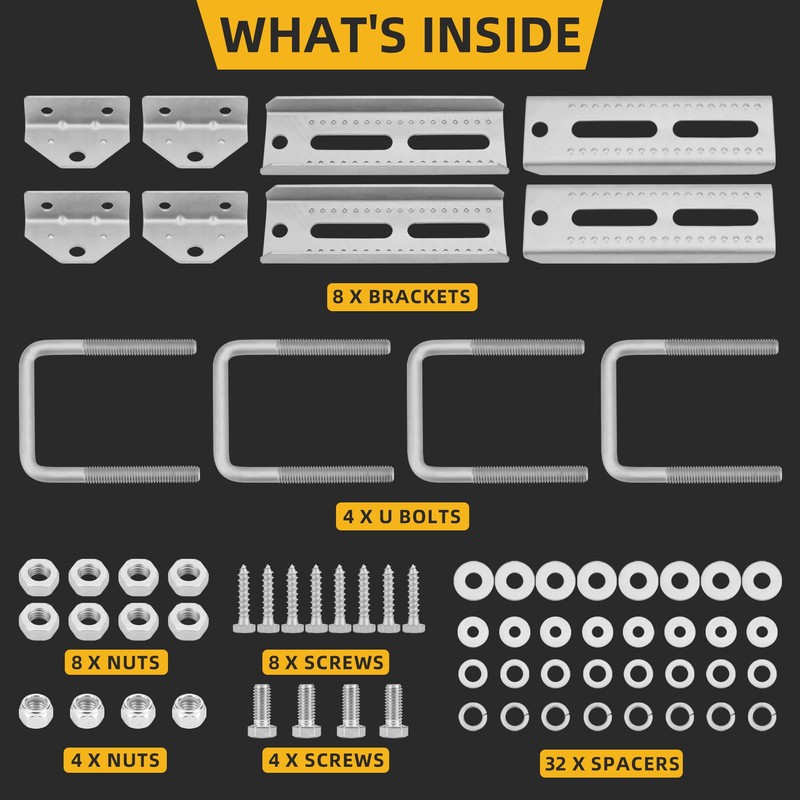 WHAT'S INSIDE

8 X BRACKETS

4 X U BOLTS

8 X NUTS

8 X SCREWS

4 X NUTS

4 X SCREWS

32 X SPACERS