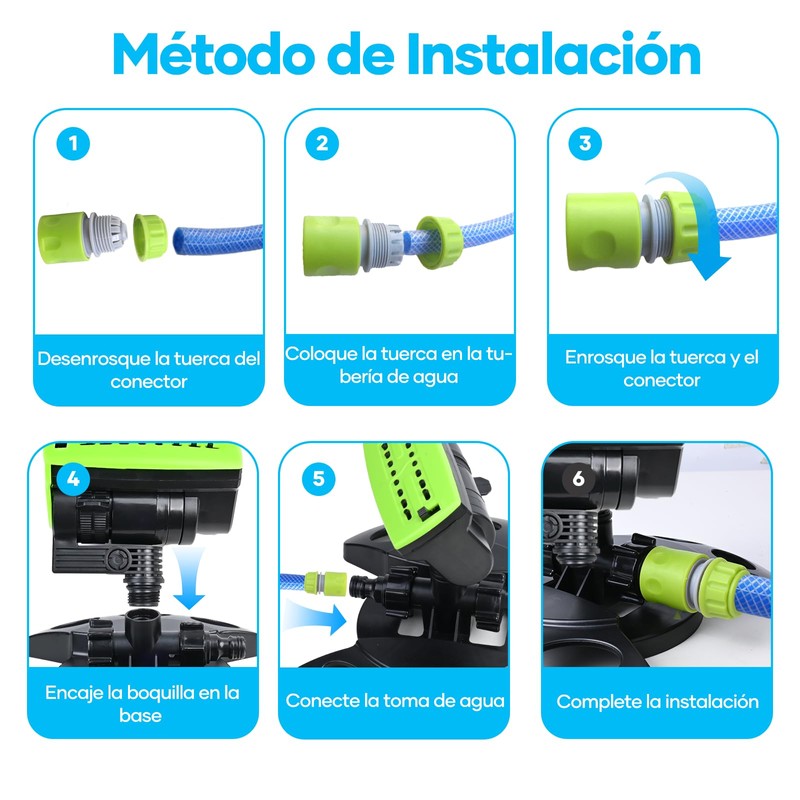 Método de Instalación

1

Desenrosque la tuerca del conector

2

Coloque la tuerca en la tubería de agua

3

Enrosque la tuerca y el conector

4

Encaje la boquilla en la base

5

Conecte la toma de agua

6

Complete la instalación