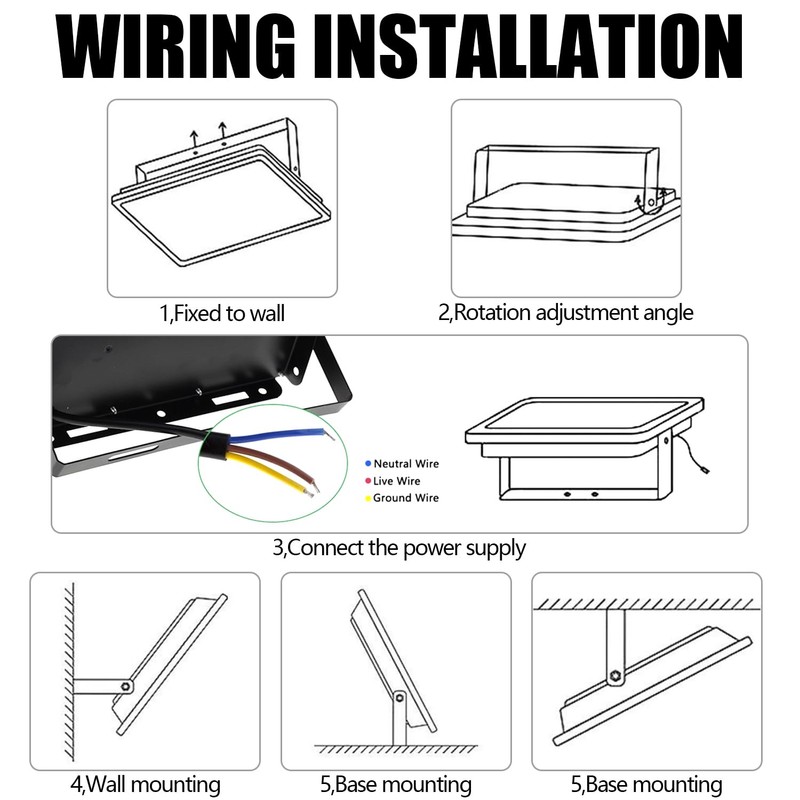 WIRING INSTALLATION

1,Fixed to wall

2,Rotation adjustment angle

Neutral Wire
Live Wire
Ground Wire

3,Connect the power supply

4,Wall mounting

5,Base mounting

5,Base mounting