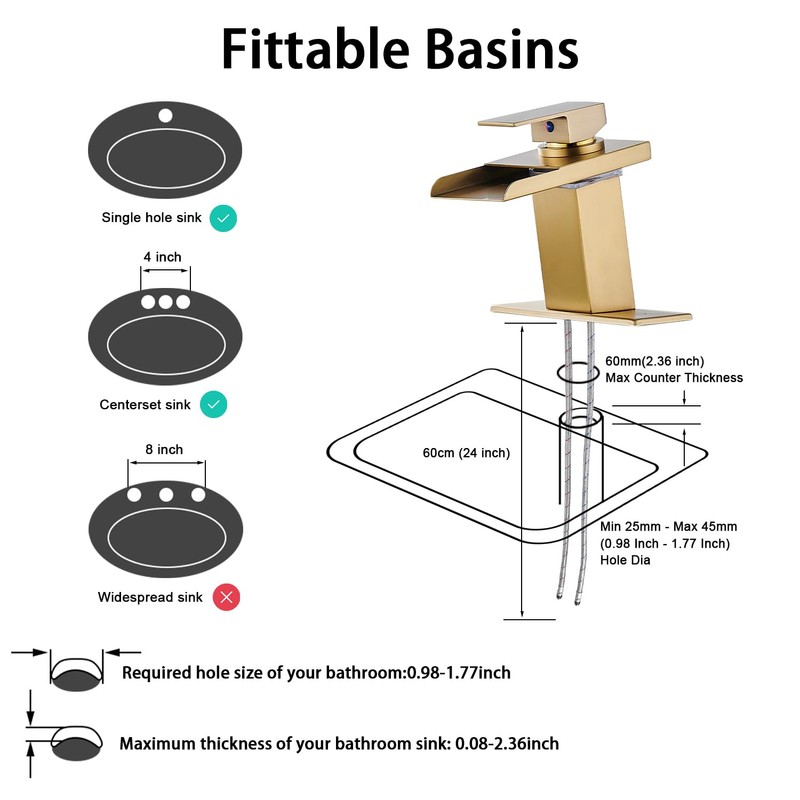 Fittable Basins

Single hole sink

4 inch

Centerset sink

8 inch

Widespread sink

60mm(2.36 inch)
Max Counter Thickness

60cm (24 inch)

Min 25mm - Max 45mm
(0.98 Inch - 1.77 Inch)
Hole Dia

Required hole size of your bathroom:0.98-1.77inch

Maximum thickness of your bathroom sink: 0.08-2.36inch