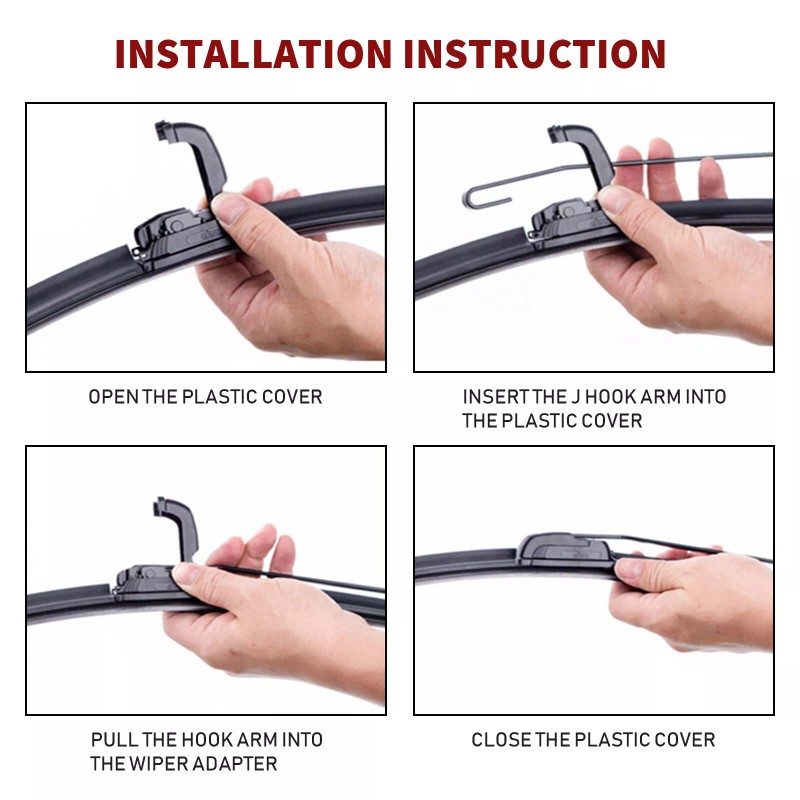 INSTALLATION INSTRUCTION

OPEN THE PLASTIC COVER

INSERT THE J HOOK ARM INTO THE PLASTIC COVER

PULL THE HOOK ARM INTO THE WIPER ADAPTER

CLOSE THE PLASTIC COVER