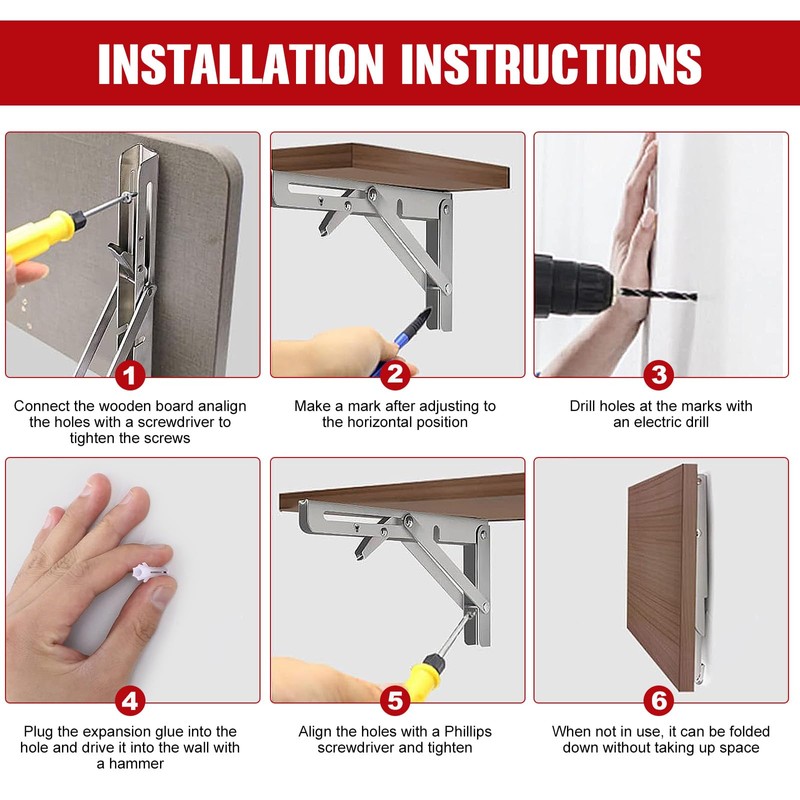 INSTALLATION INSTRUCTIONS

1
Connect the wooden board analign the holes with a screwdriver to tighten the screws

2
Make a mark after adjusting to the horizontal position

3
Drill holes at the marks with an electric drill

4
Plug the expansion glue into the hole and drive it into the wall with a hammer

5
Align the holes with a Phillips screwdriver and tighten

6
When not in use, it can be folded down without taking up space