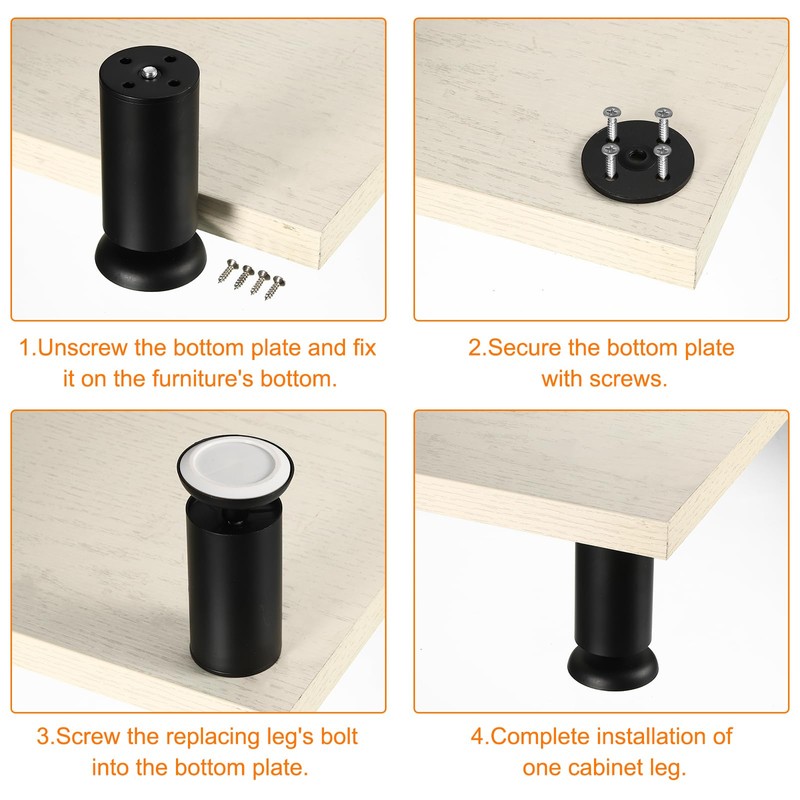 1.Unscrew the bottom plate and fix it on the furniture's bottom.

2.Secure the bottom plate with screws.

3.Screw the replacing leg's bolt into the bottom plate.

4.Complete installation of one cabinet leg.