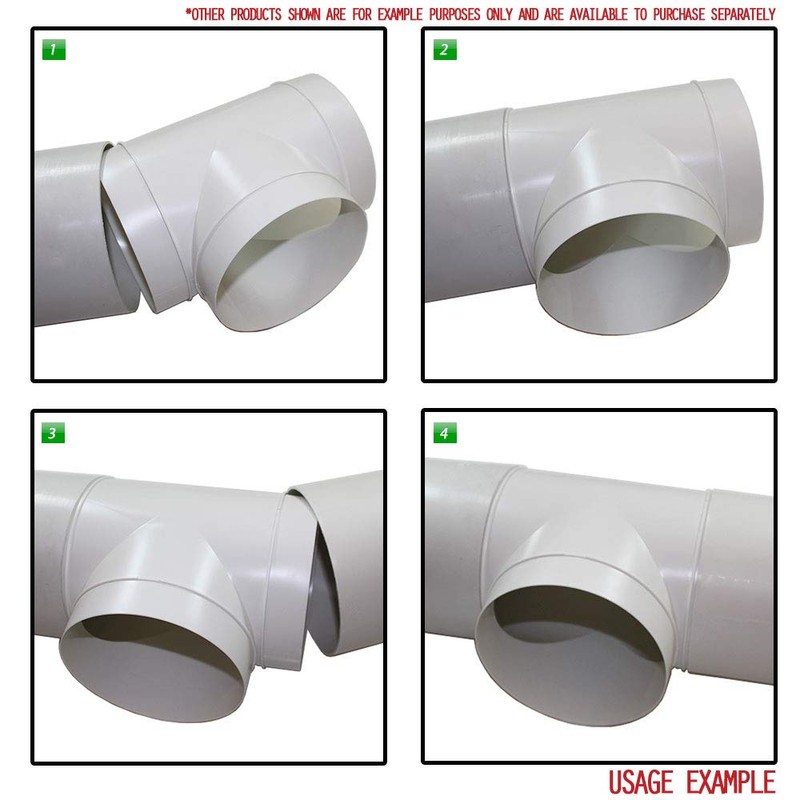 *OTHER PRODUCTS SHOWN ARE FOR EXAMPLE PURPOSES ONLY AND ARE AVAILABLE TO PURCHASE SEPARATELY

1

2

3

4

USAGE EXAMPLE