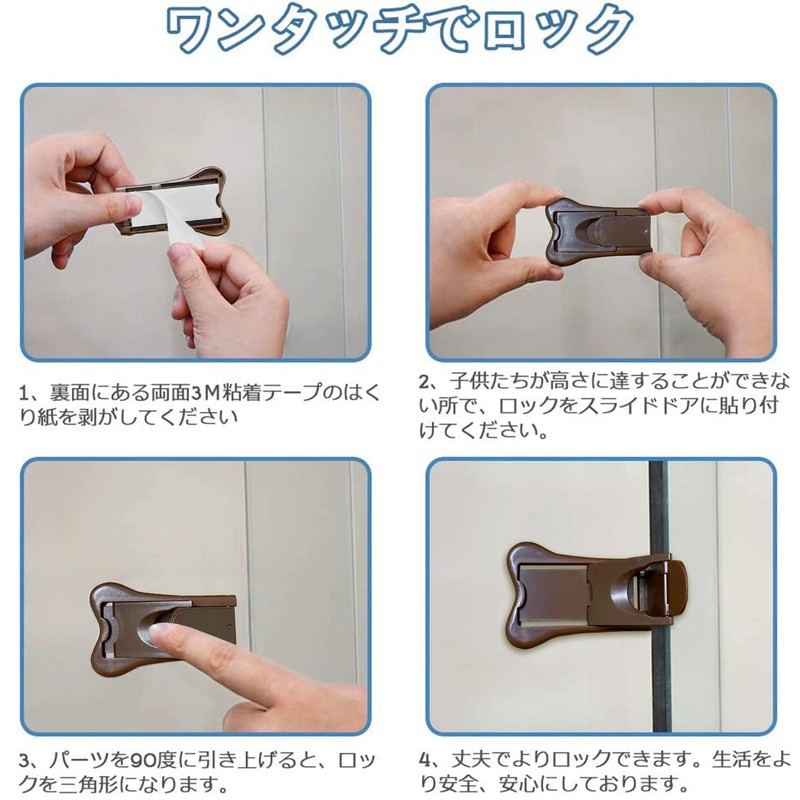 ワンタッチでロック

1、裏面にある両面3M粘着テープのはくり紙を剥がしてください

2、子供たちが高さに達することができない所で、ロックをスライドドアに貼り付けてください。

3、パーツを90度に引き上げると、ロックを三角形になります。

4、丈夫でよりロックできます。生活をより安全、安心にしております。