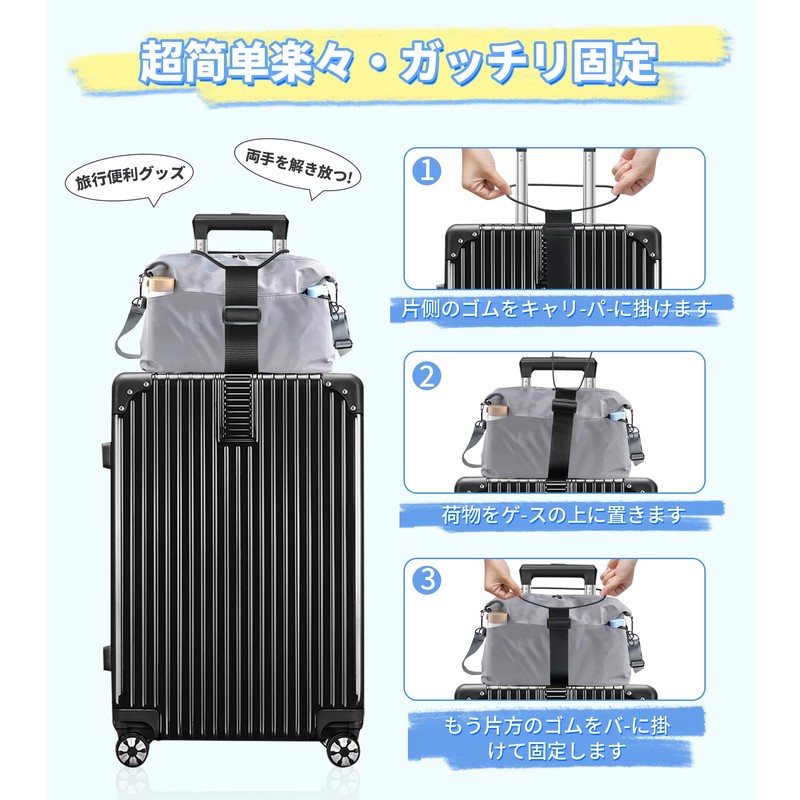 超簡単楽々・ガッチリ固定

旅行便利グッズ

両手を解き放つ!

1

片側のゴムをキャリ-パ-に掛けます

2

荷物をゲ-スの上に置きます

3

もう片方のゴムをバ-に掛けて固定します