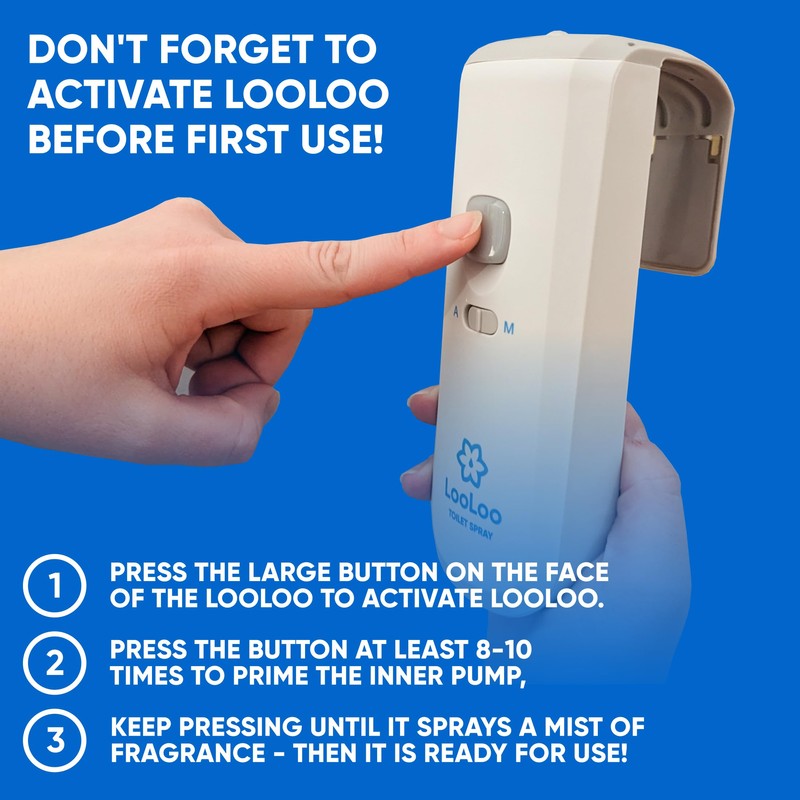 DON'T FORGET TO ACTIVATE LOOLOO BEFORE FIRST USE!

A M

LooLoo
TOILET SPRAY

1 PRESS THE LARGE BUTTON ON THE FACE OF THE LOOLOO TO ACTIVATE LOOLOO.

2 PRESS THE BUTTON AT LEAST 8-10 TIMES TO PRIME THE INNER PUMP,

3 KEEP PRESSING UNTIL IT SPRAYS A MIST OF FRAGRANCE - THEN IT IS READY FOR USE!