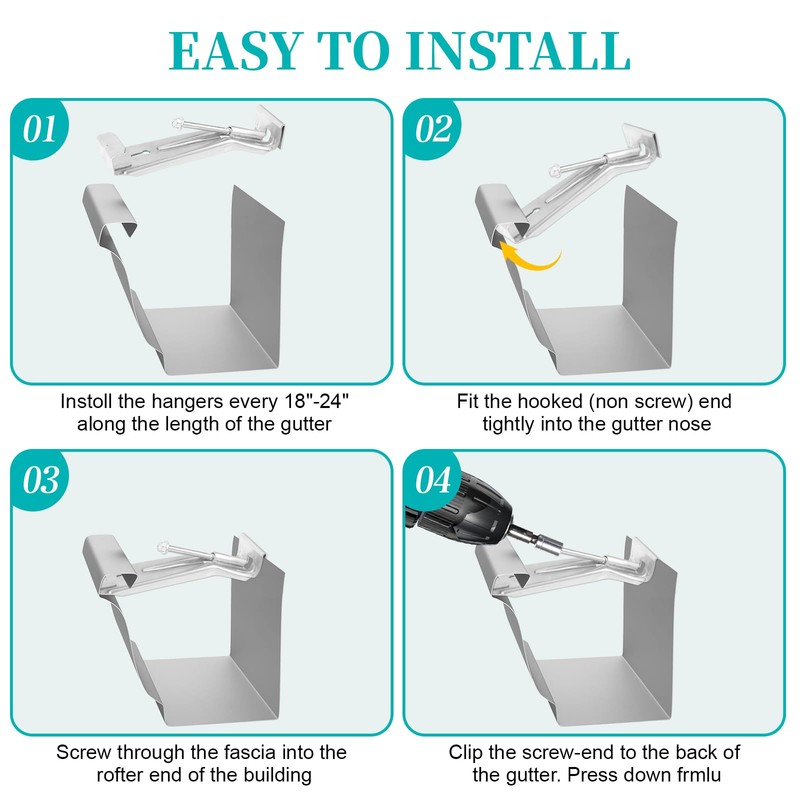 EASY TO INSTALL

01

Instoll the hangers every 18"-24" along the length of the gutter

02

Fit the hooked (non screw) end tightly into the gutter nose

03

Screw through the fascia into the rofter end of the building

04

Clip the screw-end to the back of the gutter. Press down frmlu