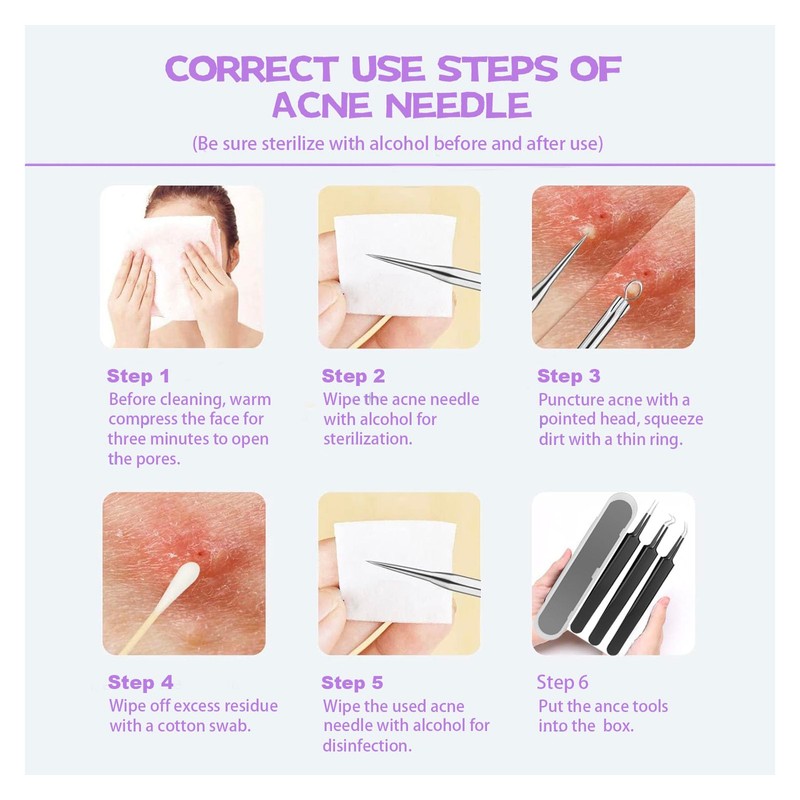 CORRECT USE STEPS OF ACNE NEEDLE

(Be sure sterilize with alcohol before and after use)

Step 1
Before cleaning, warm compress the face for three minutes to open the pores.

Step 2
Wipe the acne needle with alcohol for sterilization.

Step 3
Puncture acne with a pointed head, squeeze dirt with a thin ring.

Step 4
Wipe off excess residue with a cotton swab.

Step 5
Wipe the used acne needle with alcohol for disinfection.

Step 6
Put the ance tools into the box.