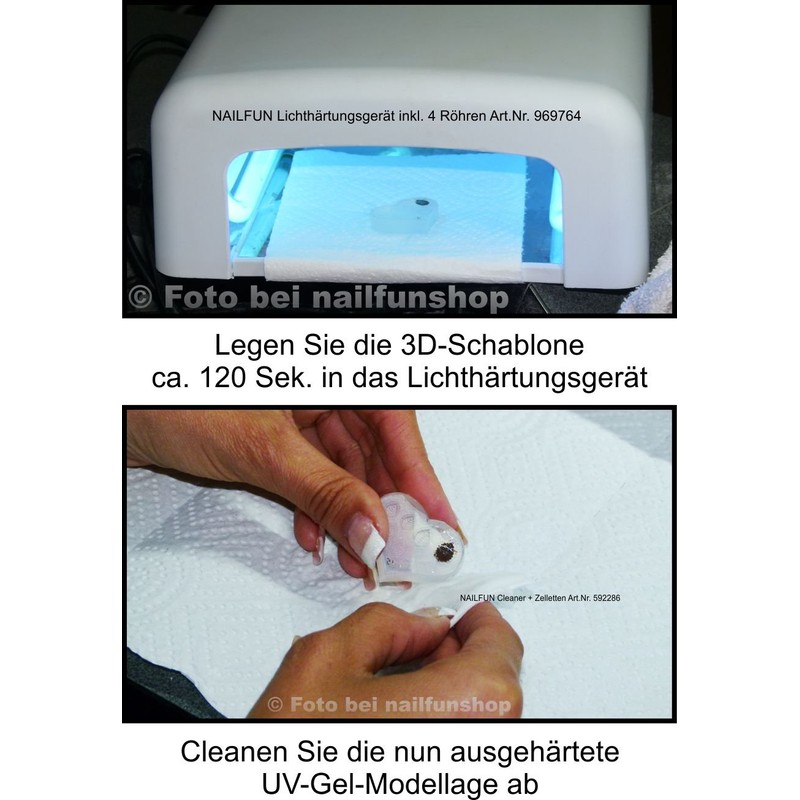 NAILFUN Lichthärtungsgerät inkl. 4 Röhren Art.Nr. 969764

© Foto bei nailfunshop

Legen Sie die 3D-Schablone ca. 120 Sek. in das Lichthärtungsgerät

NAILFUN Cleaner + Zelletten Art.Nr. 592286

© Foto bei nailfunshop

Cleanen Sie die nun ausgehärtete UV-Gel-Modellage ab