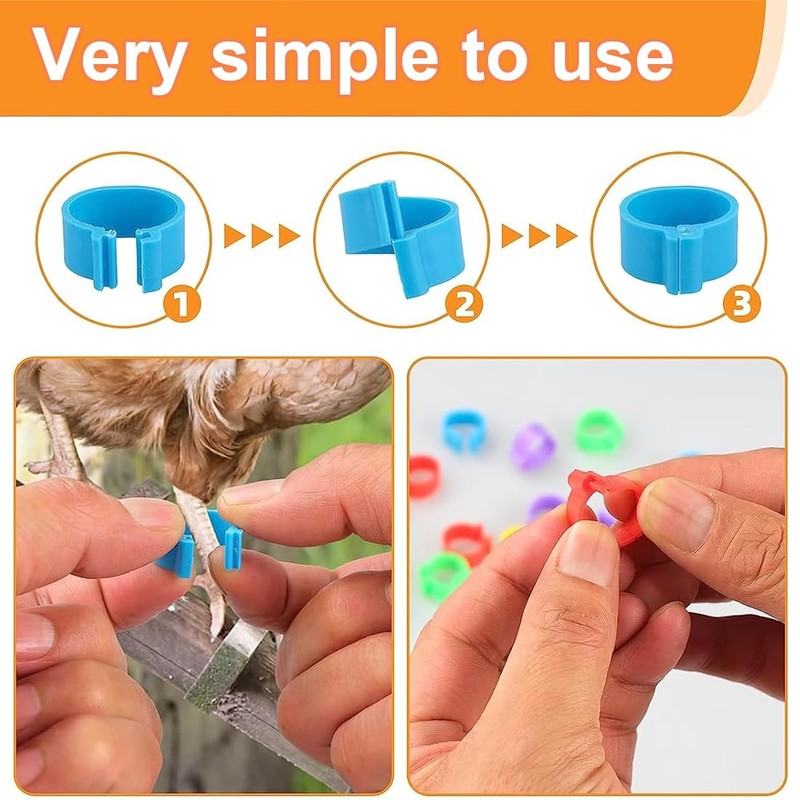 Very simple to use

1

2

3