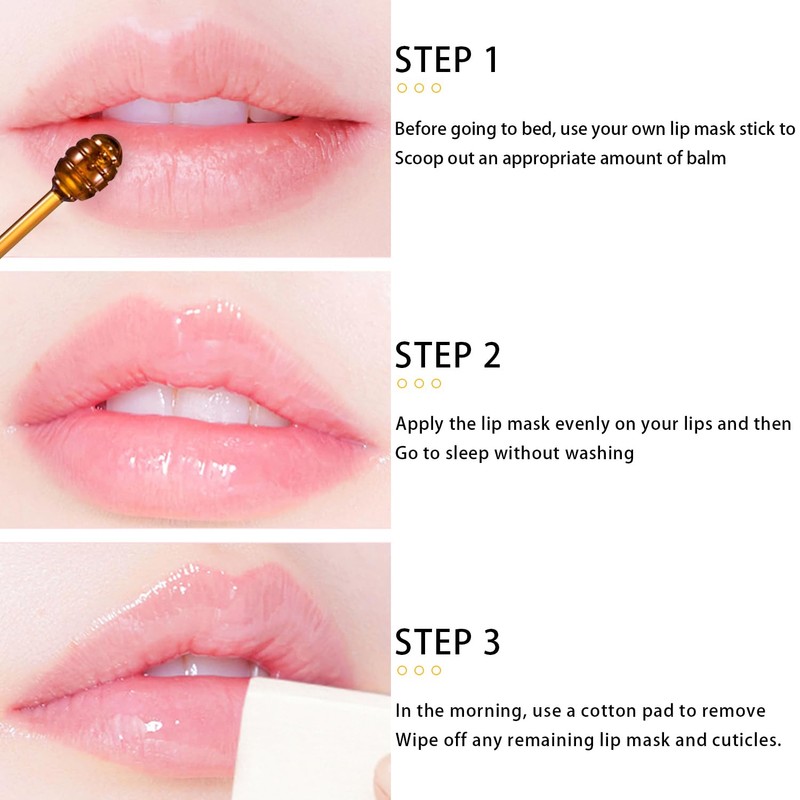 STEP 1

Before going to bed, use your own lip mask stick to Scoop out an appropriate amount of balm

STEP 2

Apply the lip mask evenly on your lips and then Go to sleep without washing

STEP 3

In the morning, use a cotton pad to remove Wipe off any remaining lip mask and cuticles.