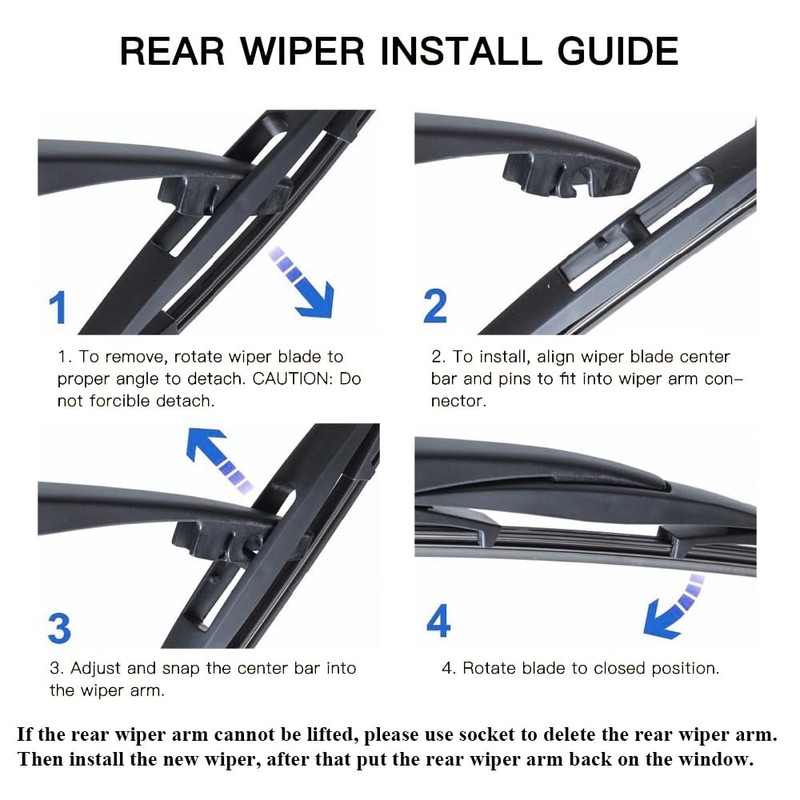 REAR WIPER INSTALL GUIDE

1

1. To remove, rotate wiper blade to proper angle to detach. CAUTION: Do not forcible detach.

2

2. To install, align wiper blade center bar and pins to fit into wiper arm connector.

3

3. Adjust and snap the center bar into the wiper arm.

4

4. Rotate blade to closed position.

If the rear wiper arm cannot be lifted, please use socket to delete the rear wiper arm. Then install the new wiper, after that put the rear wiper arm back on the window.