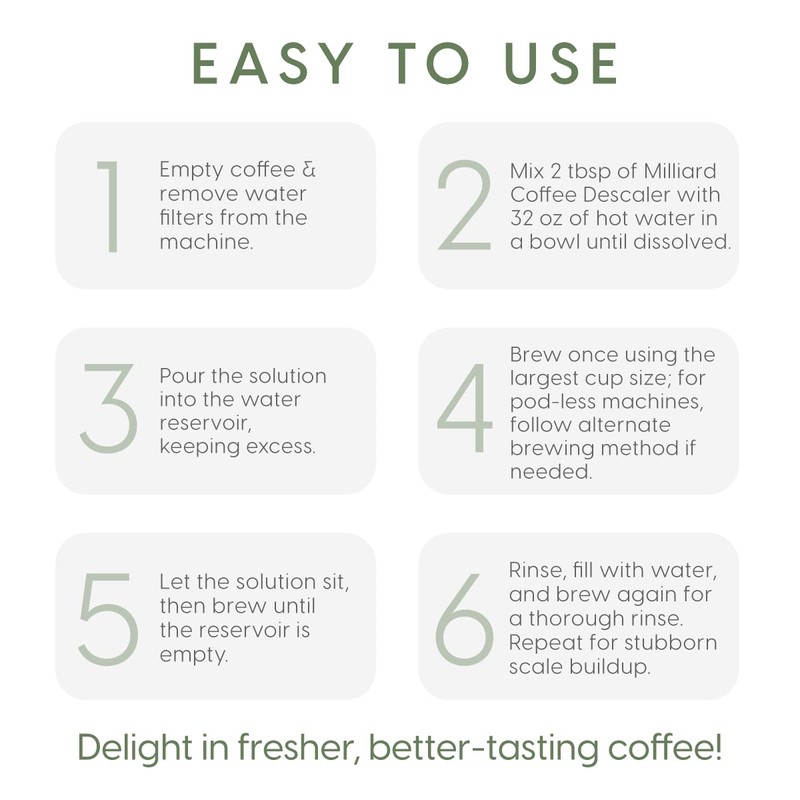 EASY TO USE

1 Empty coffee & remove water filters from the machine.

2 Mix 2 tbsp of Milliard Coffee Descaler with 32 oz of hot water in a bowl until dissolved.

3 Pour the solution into the water reservoir, keeping excess.

4 Brew once using the largest cup size; for pod-less machines, follow alternate brewing method if needed.

5 Let the solution sit, then brew until the reservoir is empty.

6 Rinse, fill with water, and brew again for a thorough rinse. Repeat for stubborn scale buildup.

Delight in fresher, better-tasting coffee!