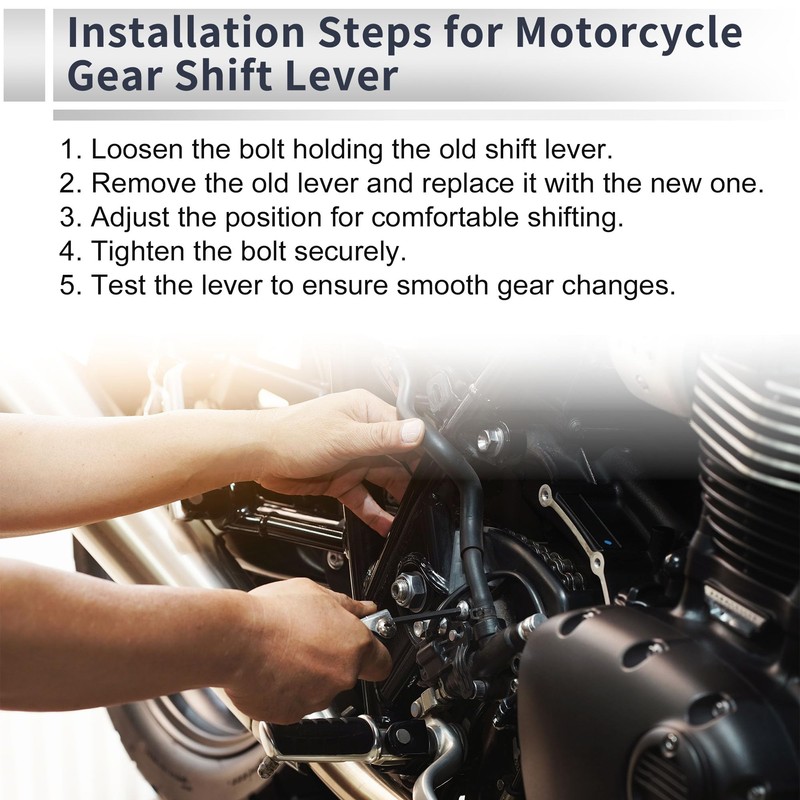 Installation Steps for Motorcycle Gear Shift Lever

1. Loosen the bolt holding the old shift lever.
2. Remove the old lever and replace it with the new one.
3. Adjust the position for comfortable shifting.
4. Tighten the bolt securely.
5. Test the lever to ensure smooth gear changes.