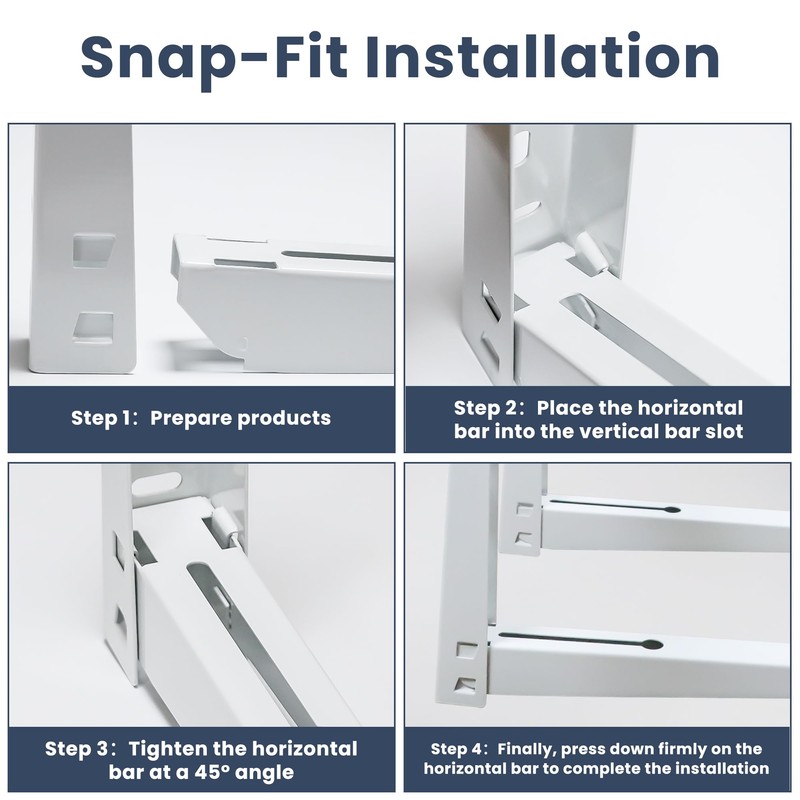 Snap-Fit Installation

Step 1: Prepare products

Step 2: Place the horizontal bar into the vertical bar slot

Step 3: Tighten the horizontal bar at a 45° angle

Step 4: Finally, press down firmly on the horizontal bar to complete the installation