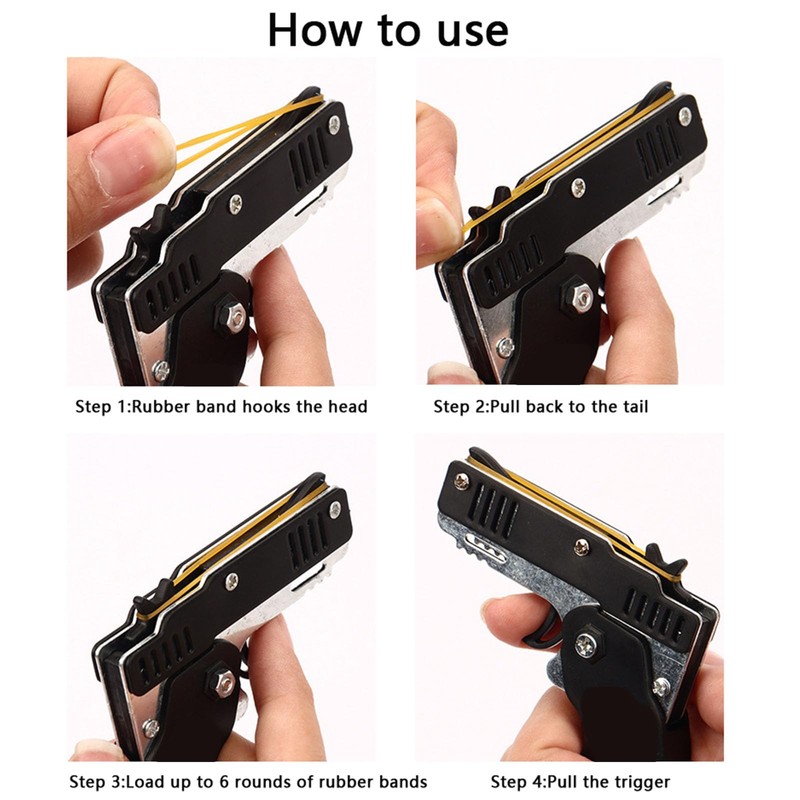 How to use

Step 1:Rubber band hooks the head

Step 2:Pull back to the tail

Step 3:Load up to 6 rounds of rubber bands

Step 4:Pull the trigger