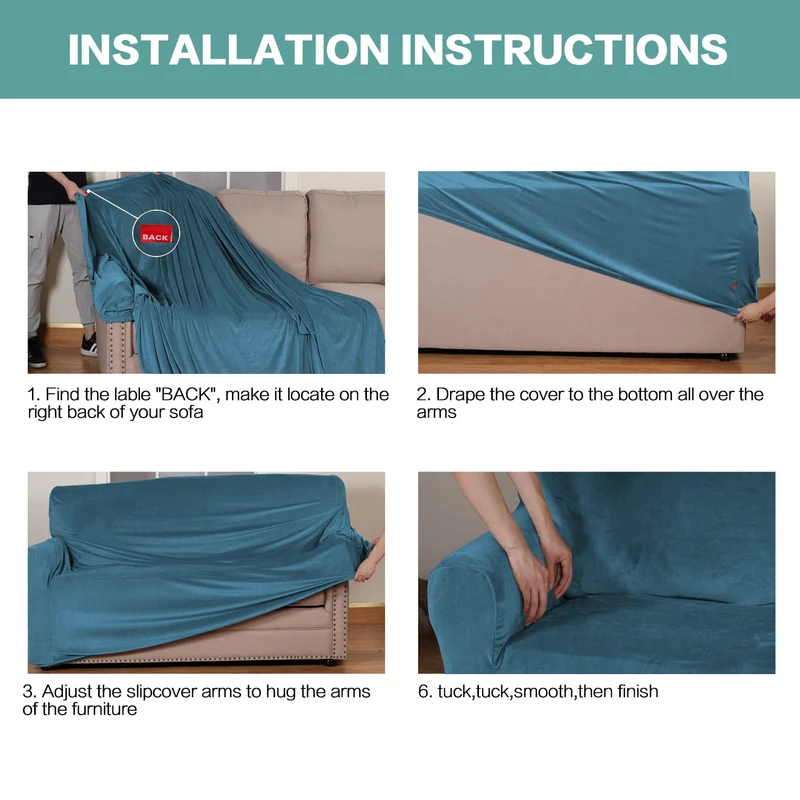 INSTALLATION INSTRUCTIONS

BACK

1. Find the lable "BACK", make it locate on the right back of your sofa

2. Drape the cover to the bottom all over the arms

3. Adjust the slipcover arms to hug the arms of the furniture

6. tuck,tuck,smooth,then finish