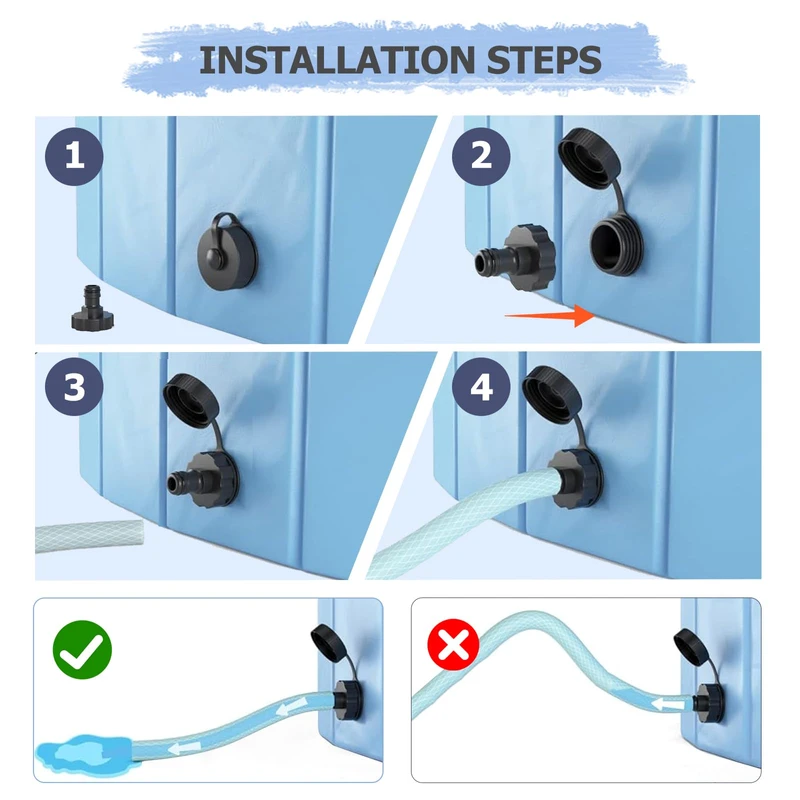 INSTALLATION STEPS

1

2

3

4