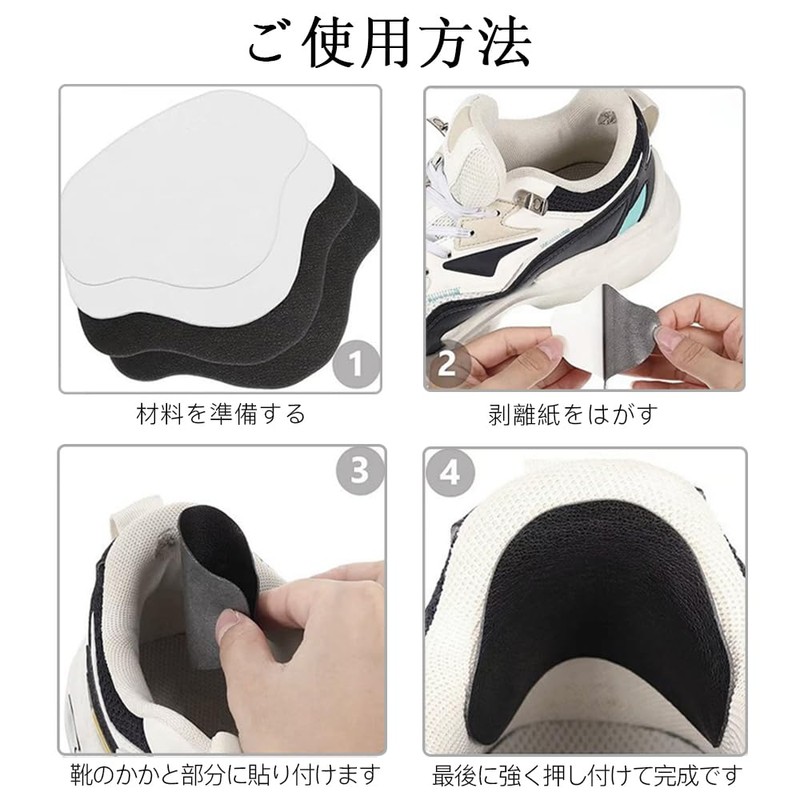 ご使用方法

1

材料を準備する

2

剥離紙をはがす

3

靴のかかと部分に貼り付けます

4

最後に強く押し付けて完成です