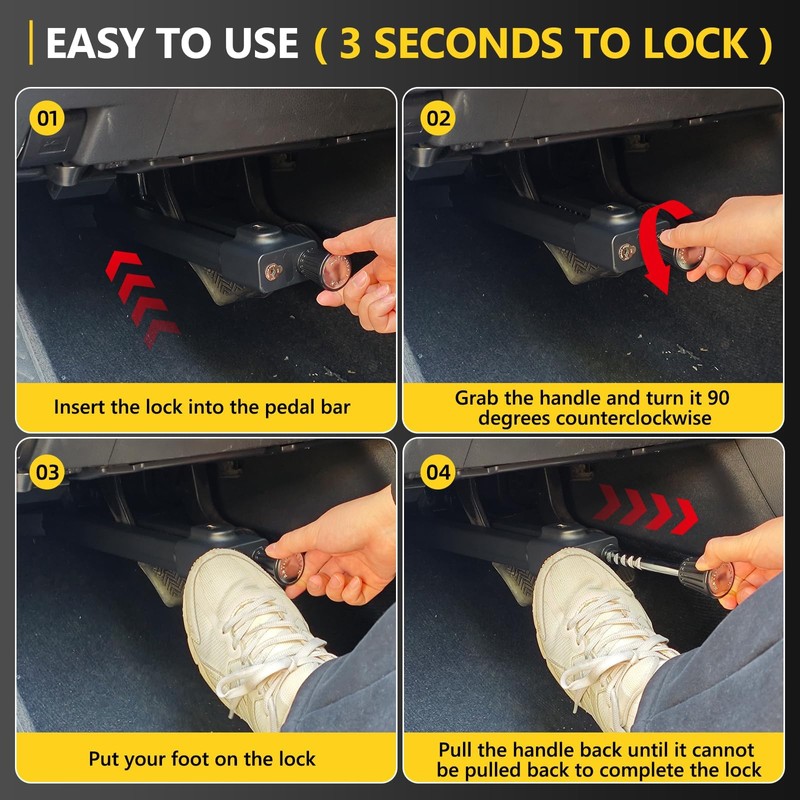 EASY TO USE ( 3 SECONDS TO LOCK )

01

Insert the lock into the pedal bar

02

Grab the handle and turn it 90 degrees counterclockwise

03

Put your foot on the lock

04

Pull the handle back until it cannot be pulled back to complete the lock