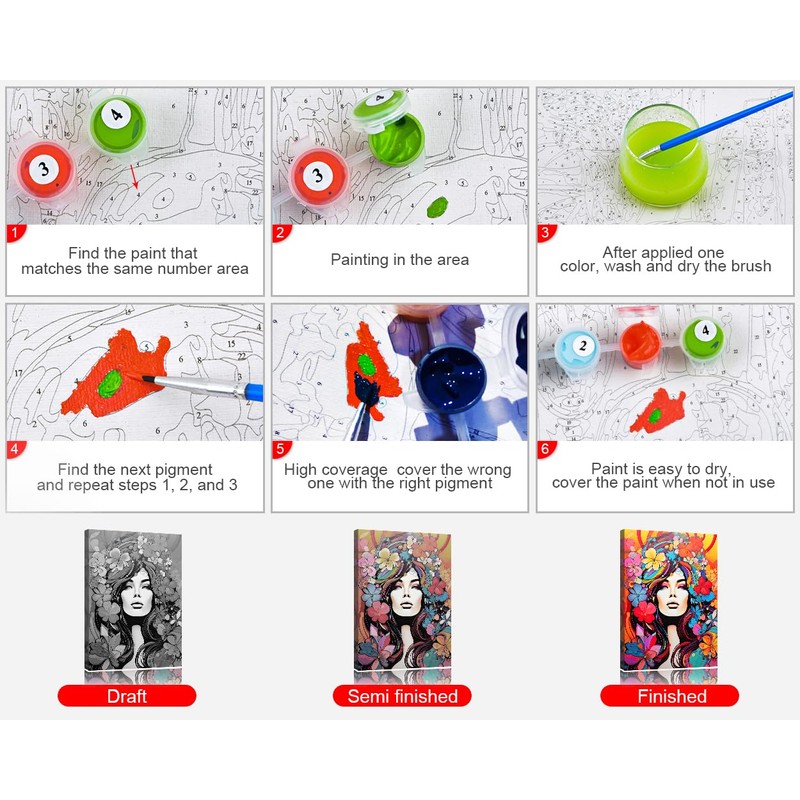 1
Find the paint that matches the same number area

2
Painting in the area

3
After applied one color, wash and dry the brush

4
Find the next pigment and repeat steps 1, 2, and 3

5
High coverage cover the wrong one with the right pigment

6
Paint is easy to dry, cover the paint when not in use

Draft

Semi finished

Finished