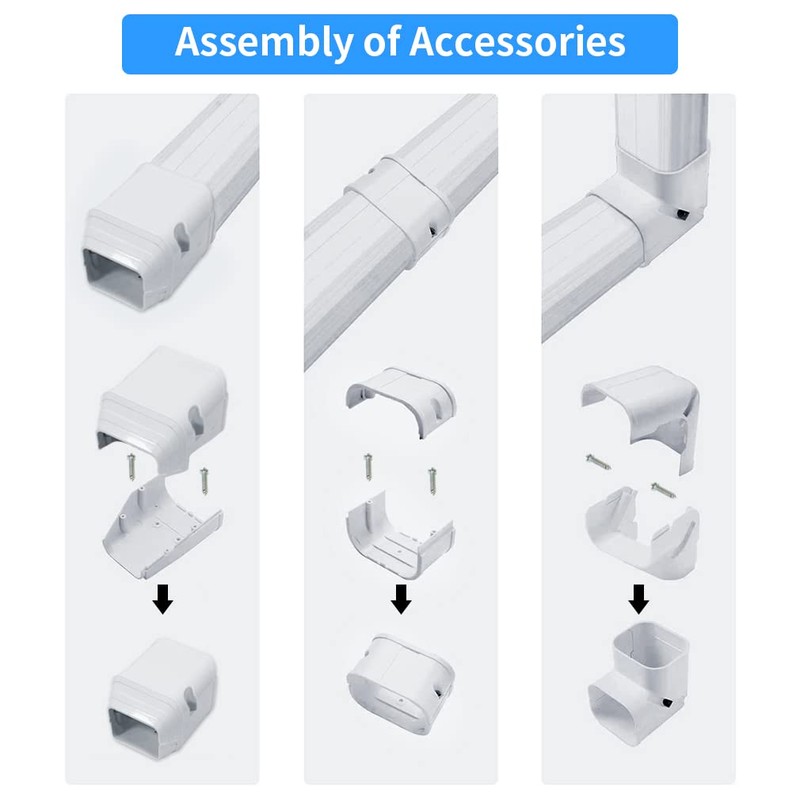 Assembly of Accessories