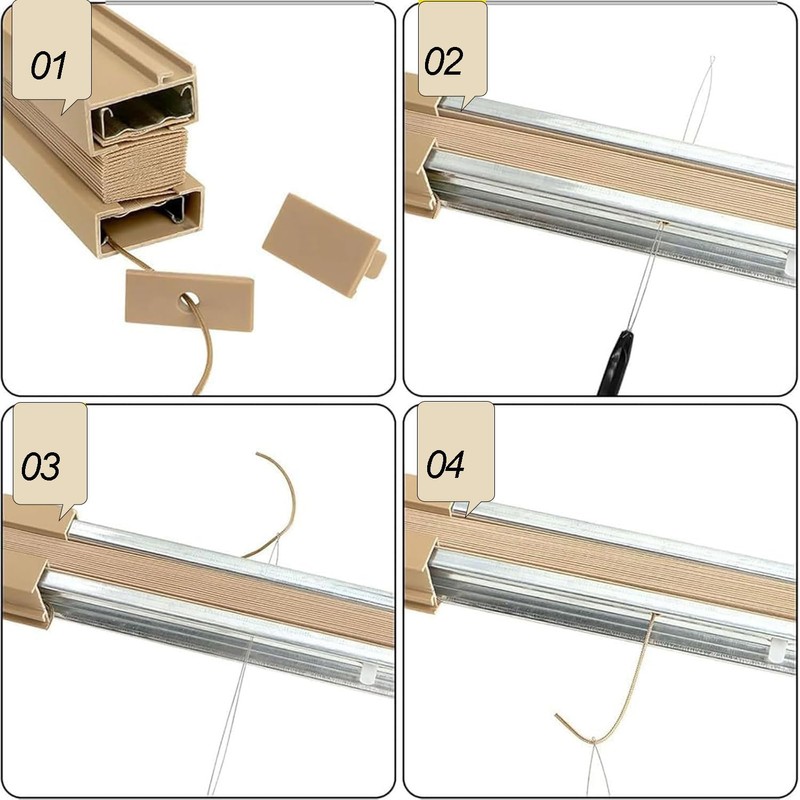 01

02

03

04