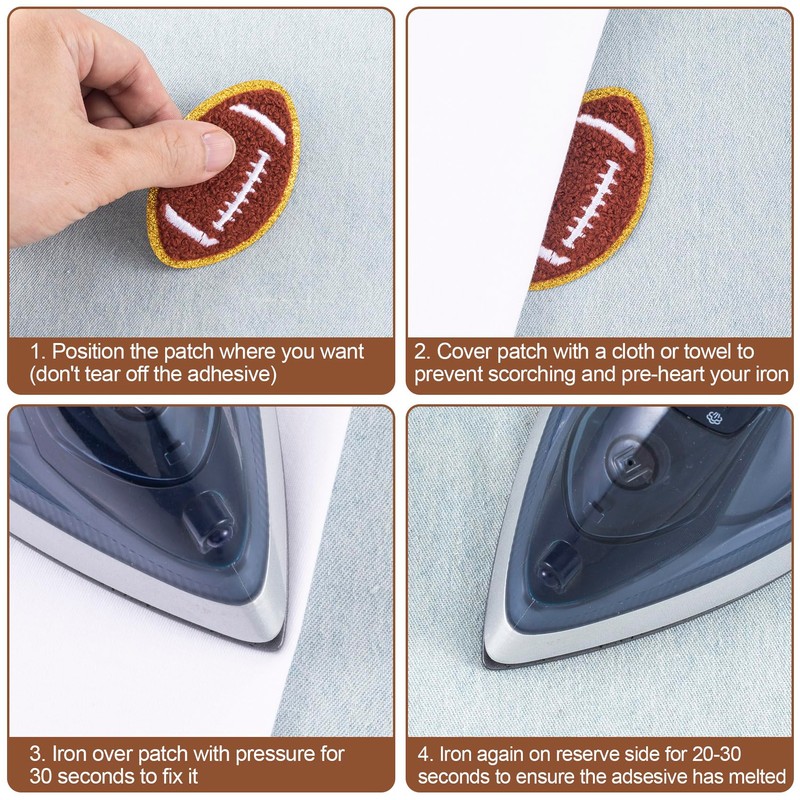 1. Position the patch where you want (don't tear off the adhesive)

2. Cover patch with a cloth or towel to prevent scorching and pre-heart your iron

3. Iron over patch with pressure for 30 seconds to fix it

4. Iron again on reserve side for 20-30 seconds to ensure the adsesive has melted