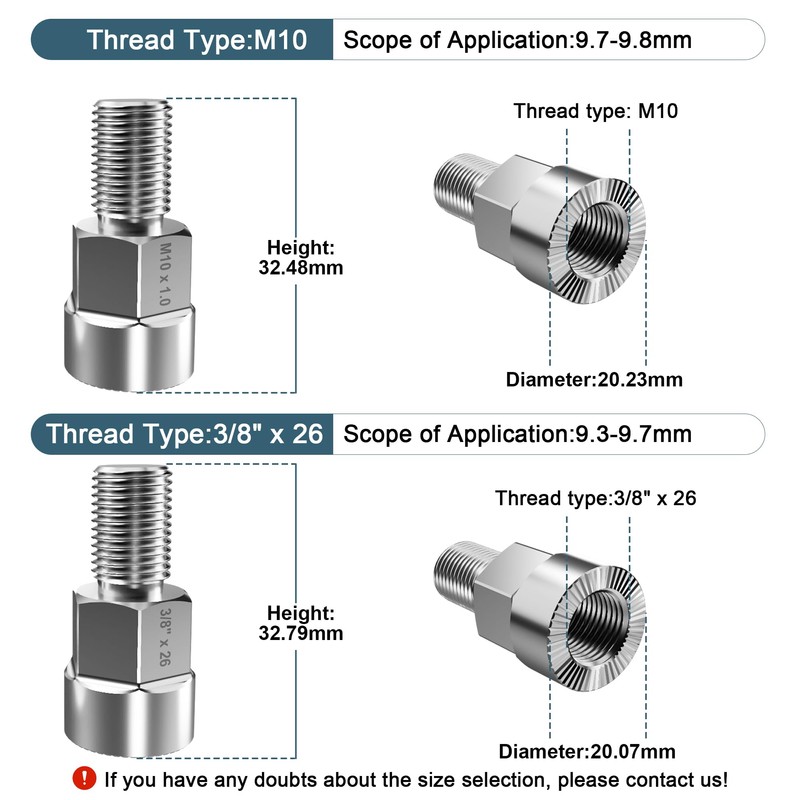 Thread Type:M10
Scope of Application:9.7-9.8mm

M10 x 1.0

Height:
32.48mm

Thread type: M10

Diameter:20.23mm

Thread Type:3/8" x 26
Scope of Application:9.3-9.7mm

3/8" x 26

Height:
32.79mm

Thread type:3/8" x 26

Diameter:20.07mm

! If you have any doubts about the size selection, please contact us!