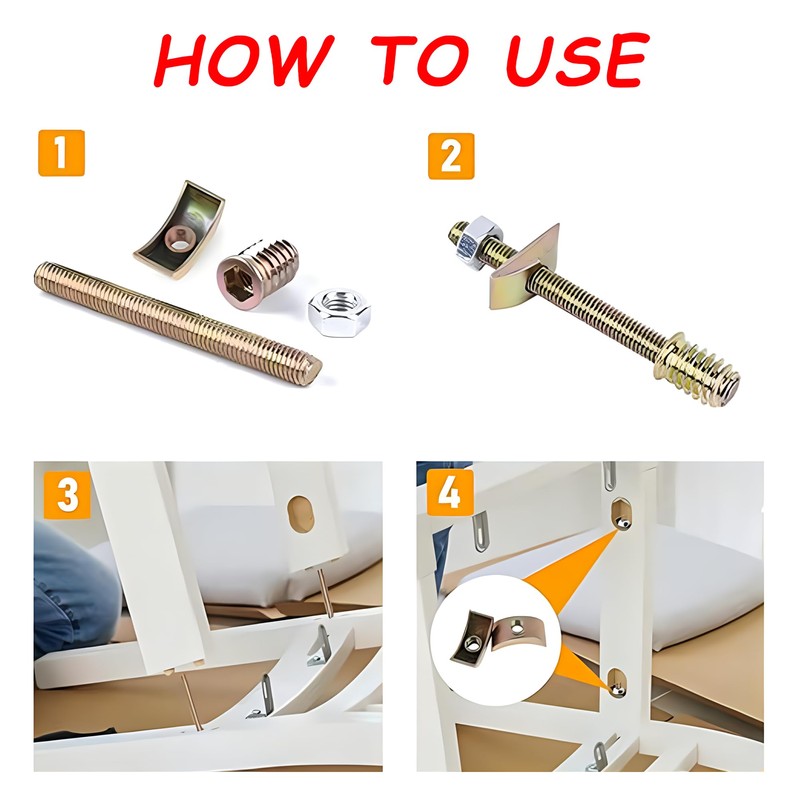 HOW TO USE

1

2

3

4