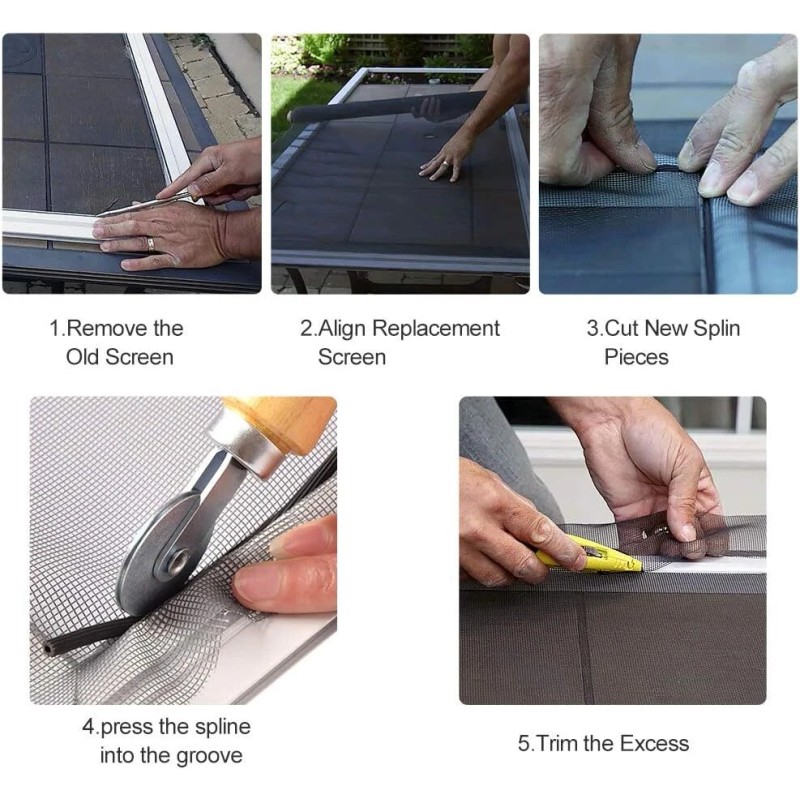 1.Remove the Old Screen

2.Align Replacement Screen

3.Cut New Splin Pieces

4.press the spline into the groove

5.Trim the Excess