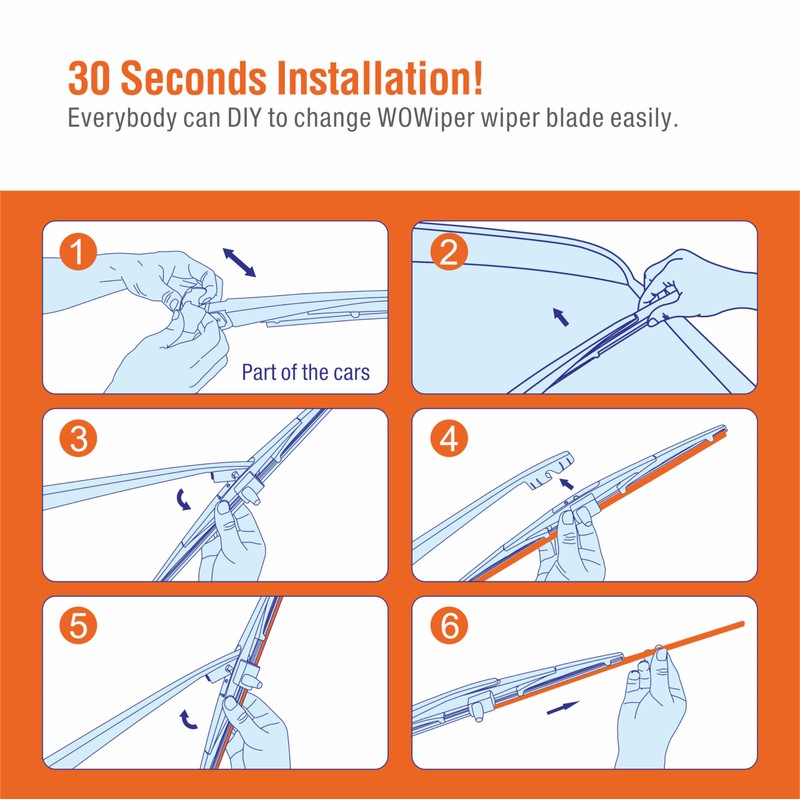 30 Seconds Installation!
Everybody can DIY to change WOWiper wiper blade easily.

1

Part of the cars

2

3

4

5

6