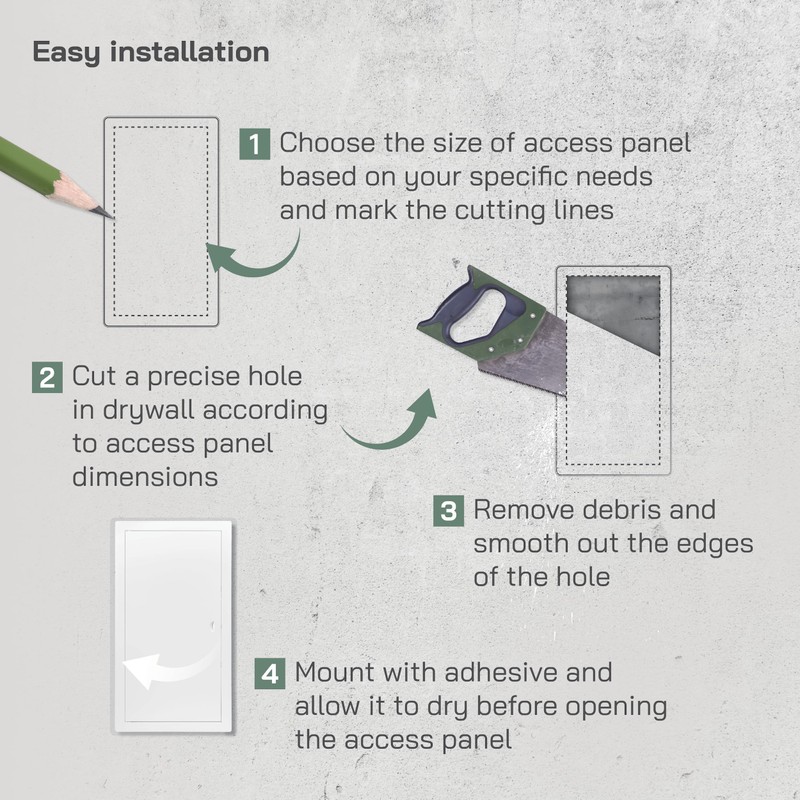 Easy installation

1 Choose the size of access panel based on your specific needs and mark the cutting lines

2 Cut a precise hole in drywall according to access panel dimensions

3 Remove debris and smooth out the edges of the hole

4 Mount with adhesive and allow it to dry before opening the access panel