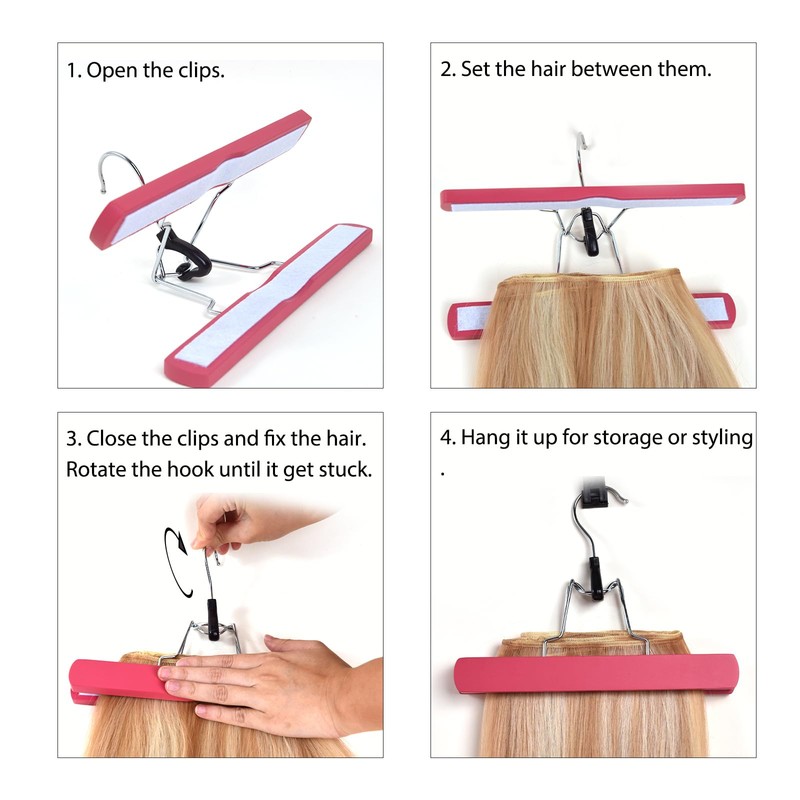 1. Open the clips.

2. Set the hair between them.

3. Close the clips and fix the hair. Rotate the hook until it get stuck.

4. Hang it up for storage or styling .