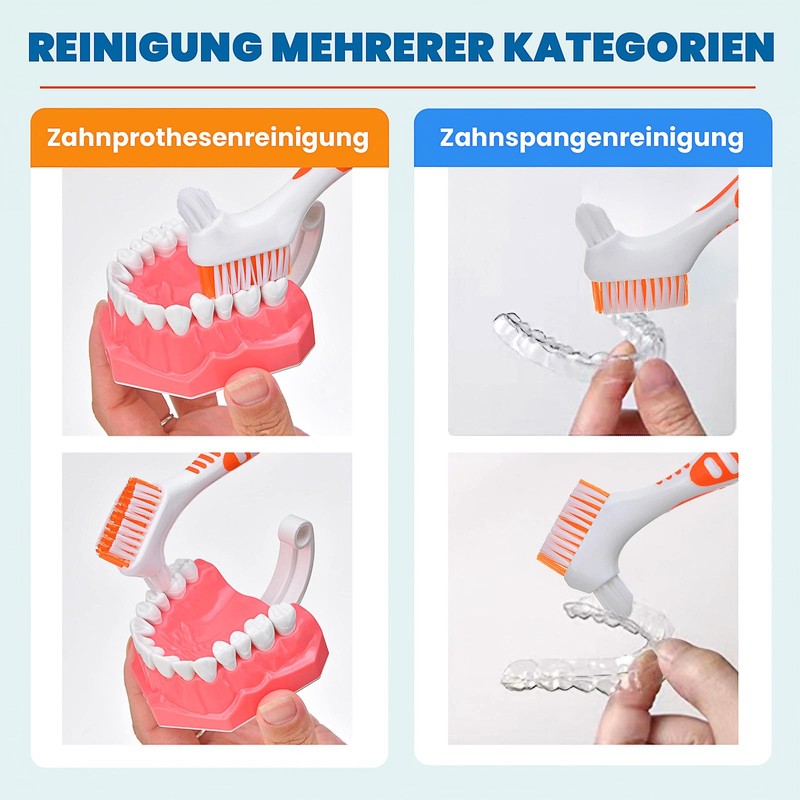 REINIGUNG MEHRERER KATEGORIEN

Zahnprothesenreinigung

Zahnspangenreinigung