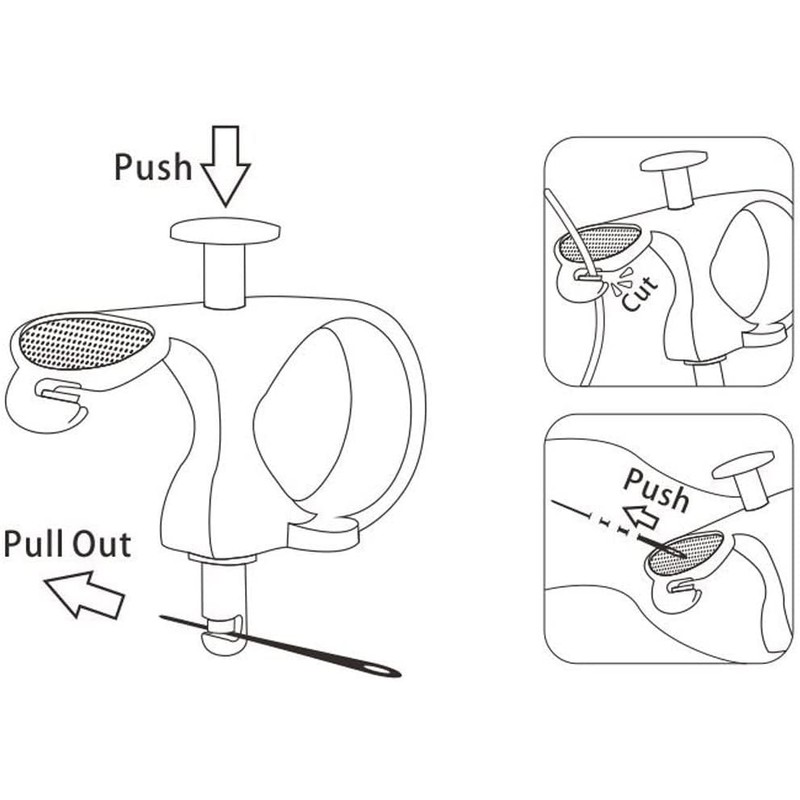 Push

Pull Out

Cut

Push