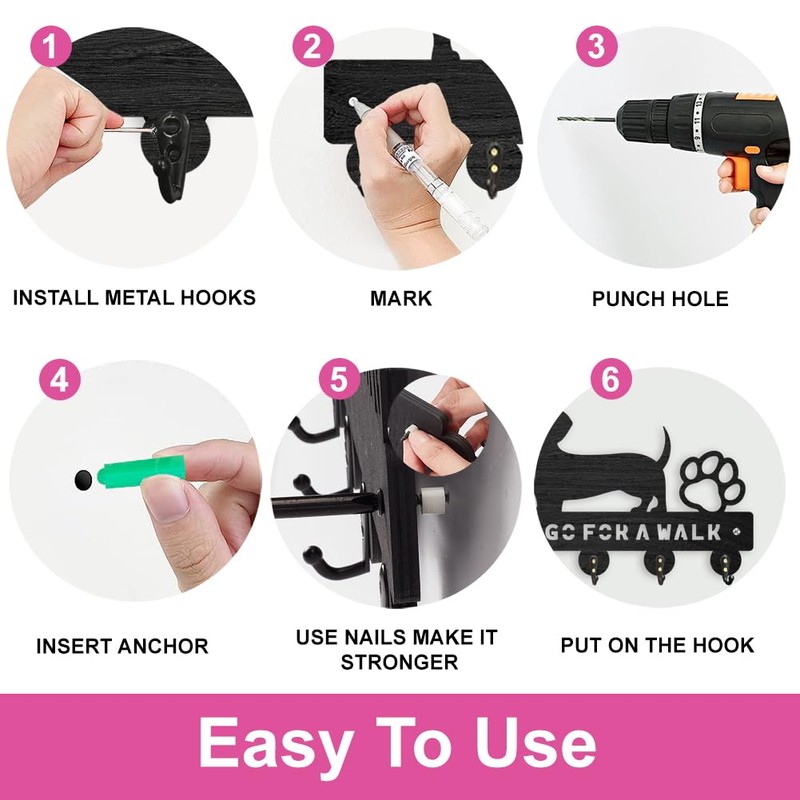 1

INSTALL METAL HOOKS

2

MARK

3

PUNCH HOLE

4

INSERT ANCHOR

5

USE NAILS MAKE IT STRONGER

6

GO FOR A WALK

PUT ON THE HOOK

Easy To Use