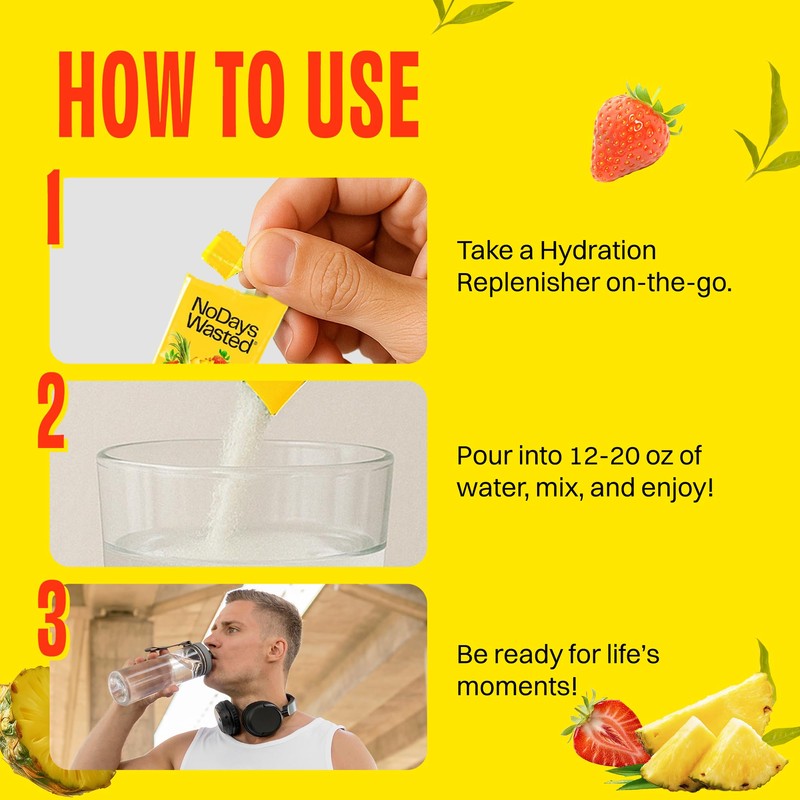 HOW TO USE

1

NoDays Wasted®

Take a Hydration Replenisher on-the-go.

2

Pour into 12-20 oz of water, mix, and enjoy!

3

Be ready for life's moments!