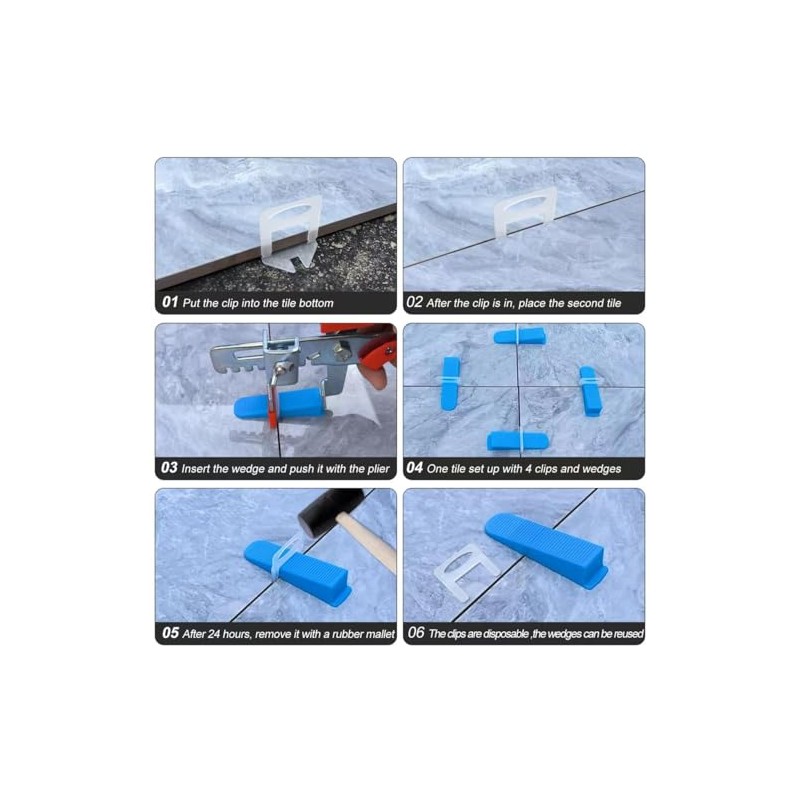 01 Put the clip into the tile bottom

02 After the clip is in, place the second tile

03 Insert the wedge and push it with the plier

04 One tile set up with 4 clips and wedges

05 After 24 hours, remove it with a rubber mallet

06 The clips are disposable ,the wedges can be reused