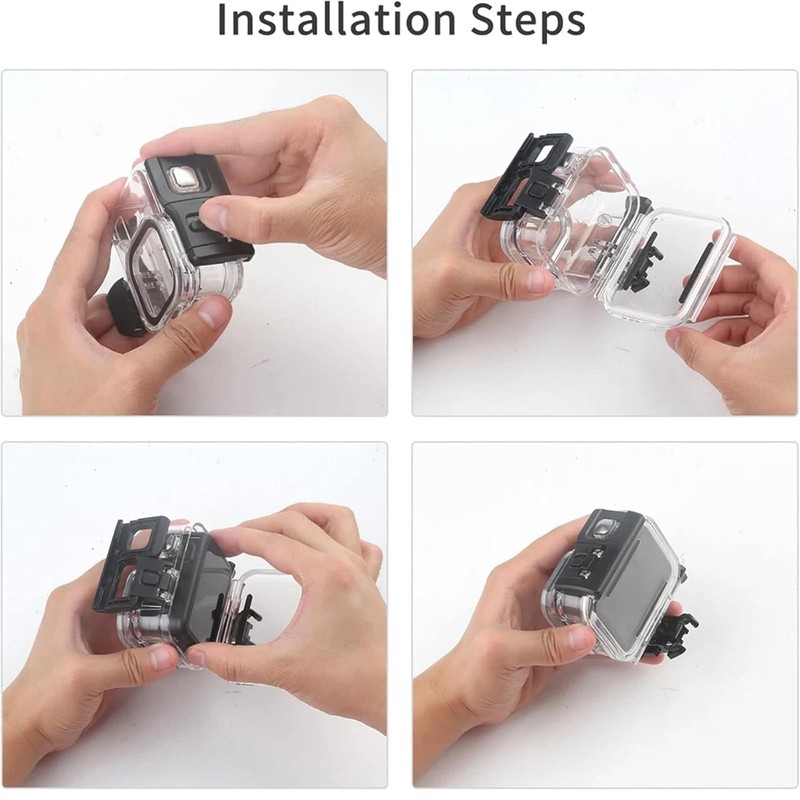 Installation Steps