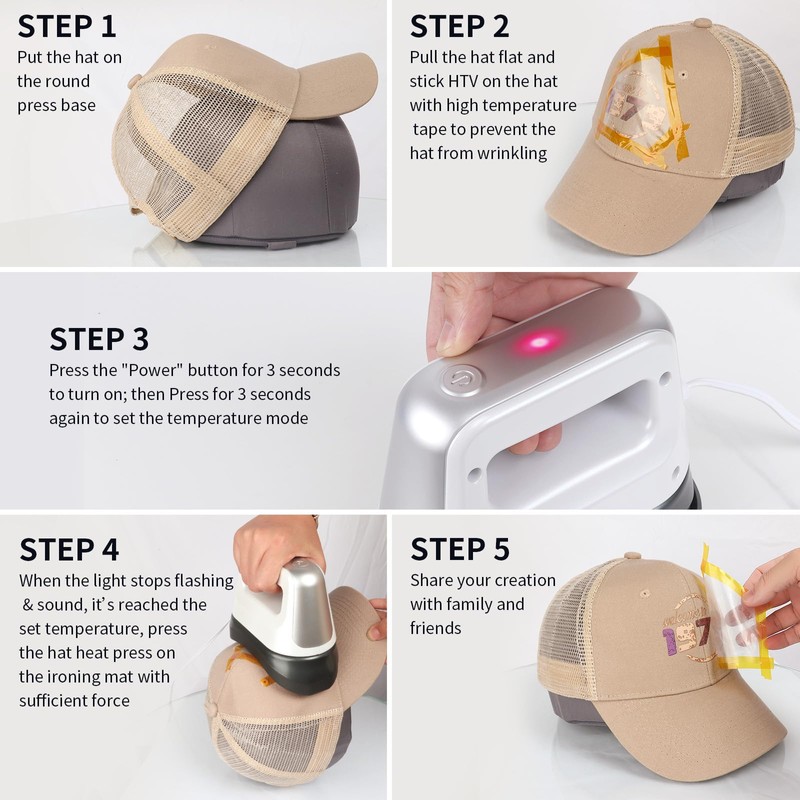 STEP 1
Put the hat on the round press base

STEP 2
Pull the hat flat and stick HTV on the hat with high temperature tape to prevent the hat from wrinkling

STEP 3
Press the "Power" button for 3 seconds to turn on; then Press for 3 seconds again to set the temperature mode

STEP 4
When the light stops flashing & sound, it's reached the set temperature, press the hat heat press on the ironing mat with sufficient force

STEP 5
Share your creation with family and friends