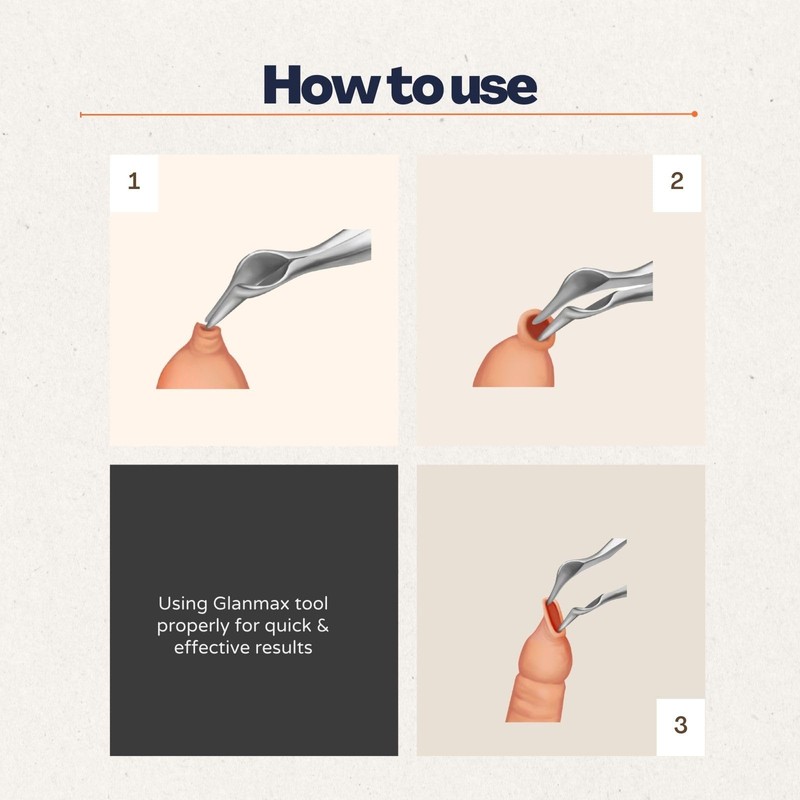 How to use

1

2

Using Glanmax tool properly for quick & effective results

3