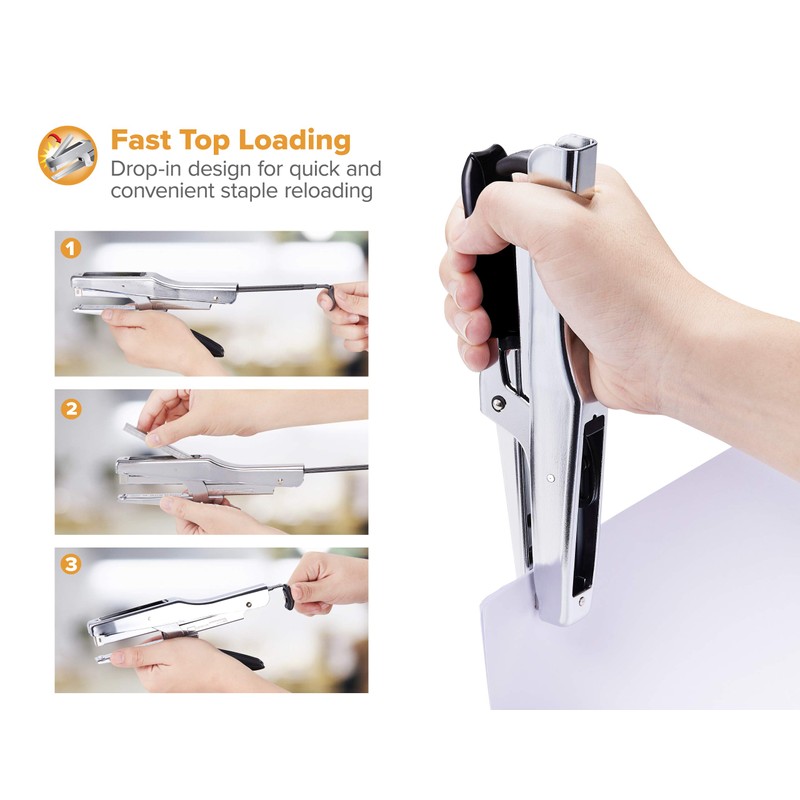 Fast Top Loading
Drop-in design for quick and convenient staple reloading

1

2

3