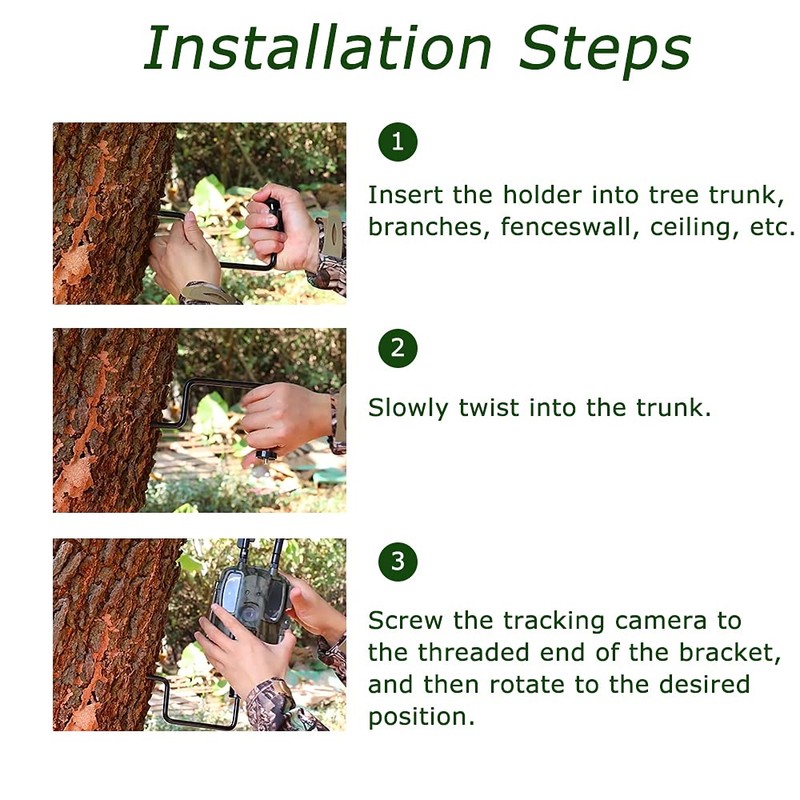 Installation Steps

1

Insert the holder into tree trunk, branches, fenceswall, ceiling, etc.

2

Slowly twist into the trunk.

3

Screw the tracking camera to the threaded end of the bracket, and then rotate to the desired position.