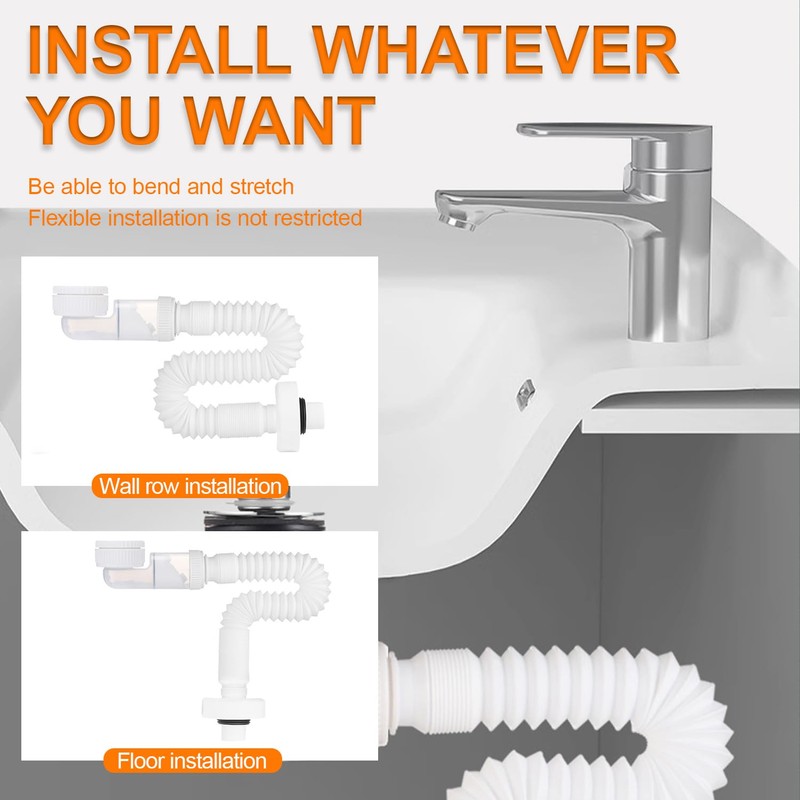 INSTALL WHATEVER YOU WANT

Be able to bend and stretch
Flexible installation is not restricted

Wall row installation

Floor installation