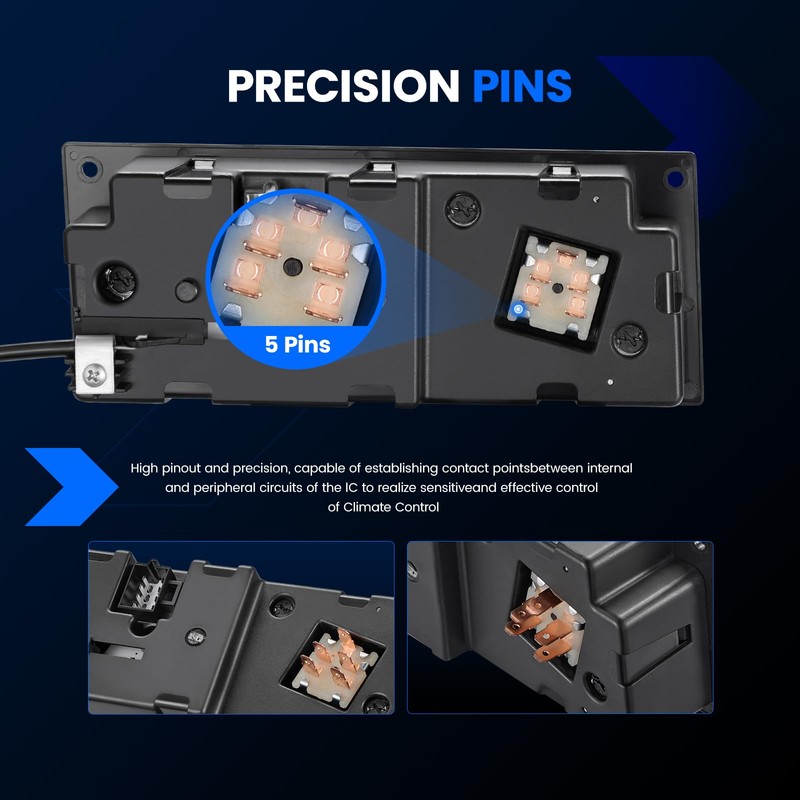 PRECISION PINS

5 Pins

High pinout and precision, capable of establishing contact pointsbetween internal and peripheral circuits of the IC to realize sensitiveand effective control of Climate Control