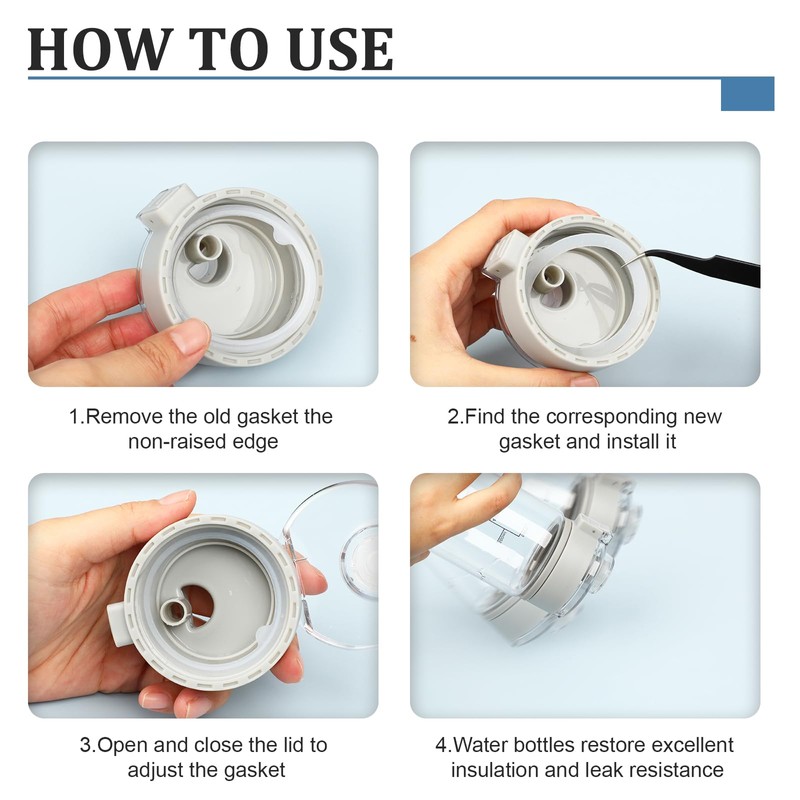 HOW TO USE

1.Remove the old gasket the non-raised edge

2.Find the corresponding new gasket and install it

3.Open and close the lid to adjust the gasket

4.Water bottles restore excellent insulation and leak resistance