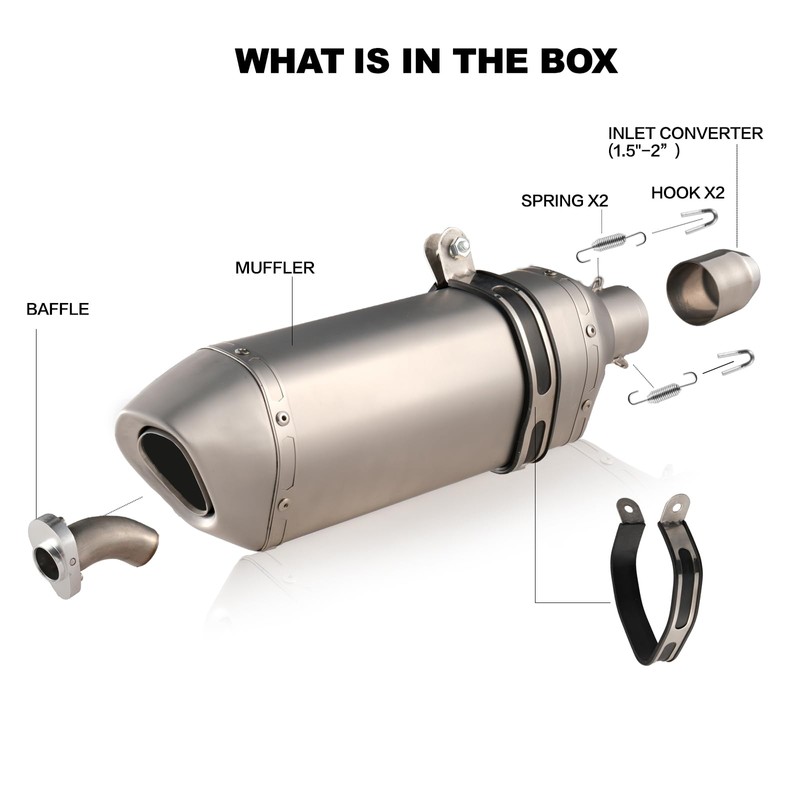 WHAT IS IN THE BOX

INLET CONVERTER (1.5"–2" )

SPRING X2

HOOK X2

MUFFLER

BAFFLE